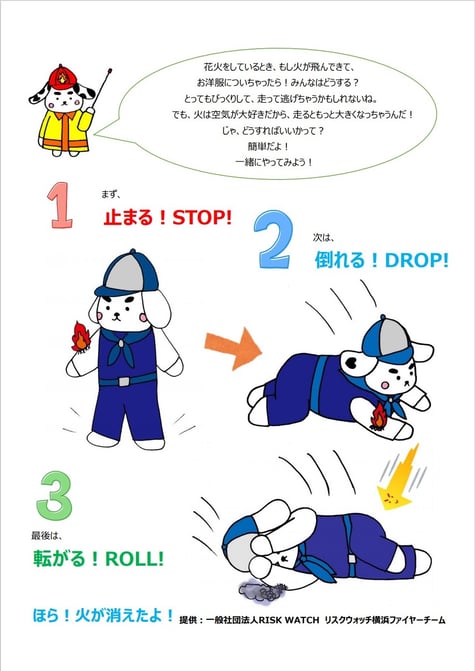 花火をしているとき、もし火が飛んできて、
お洋服についちゃったら！みんなはどうする？
とってもびっくりして、走って逃げちゃうかもしれないね。
でも、火は空気が大好きだから、走るともっと大きくなっちゃうんだ！
じゃ、どうすればいいかって？
簡単だよ！
一緒にやってみよう！

1
まず、
止まる！STOP!

2
次は、
倒れる！DROP!

3
最後は、
転がる！ROLL!

ほら！火が消えたよ！

提供：一般社団法人RISK WATCH リスクウォッチ横浜ファイヤーチーム