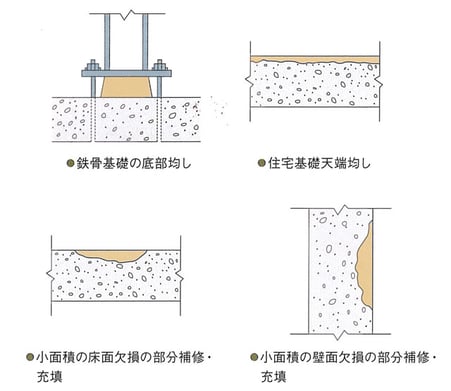 ●鉄骨基礎の底部均し

●住宅基礎天端均し

●小面積の床面欠損の部分補修・充填

●小面積の壁面欠損の部分補修・充填