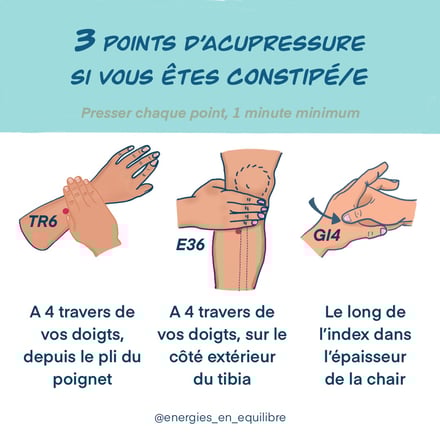 3 POINTS D'ACUPRESSURE SI VOUS ÊTES CONSTIPÉ/E

Presser chaque point, 1 minute minimum

TR6

E36

GI4

A 4 travers de vos doigts, depuis le pli du poignet

A 4 travers de vos doigts, sur le côté extérieur du tibia

Le long de l'index dans l'épaisseur de la chair

@energies_en_equilibre