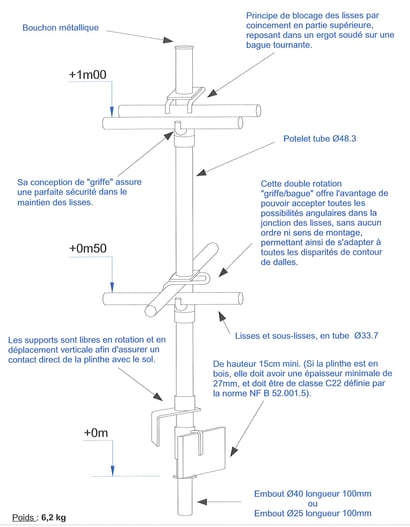 Bouchon métallique

Principe de blocage des lisses par coincement en partie supérieure, reposant dans un ergot soudé sur une bague tournante.

+1m00

Potelet tube Ø48.3

Sa conception de "griffe" assure une parfaite sécurité dans le maintien des lisses.

Cette double rotation "griffe/bague" offre l'avantage de pouvoir accepter toutes les possibilités angulaires dans la jonction des lisses, sans aucun ordre ni sens de montage, permettant ainsi de s'adapter à toutes les disparités de contour de dalles.

+0m50

Lisses et sous-lisses, en tube Ø33.7

Les supports sont libres en rotation et en déplacement verticale afin d'assurer un contact direct de la plinthe avec le sol.

De hauteur 15cm mini. (Si la plinthe est en bois, elle doit avoir une épaisseur minimale de 27mm, et doit être de classe C22 définie par la norme NF B 52.001.5).

+0m

Embout Ø40 longueur 100mm
ou
Embout Ø25 longueur 100mm

Poids : 6,2 kg