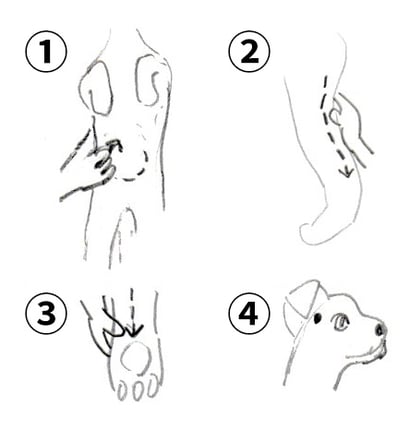 1

2

3

4