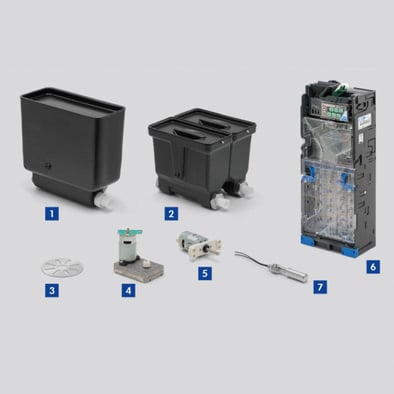 1
2
6
3
4
5
7