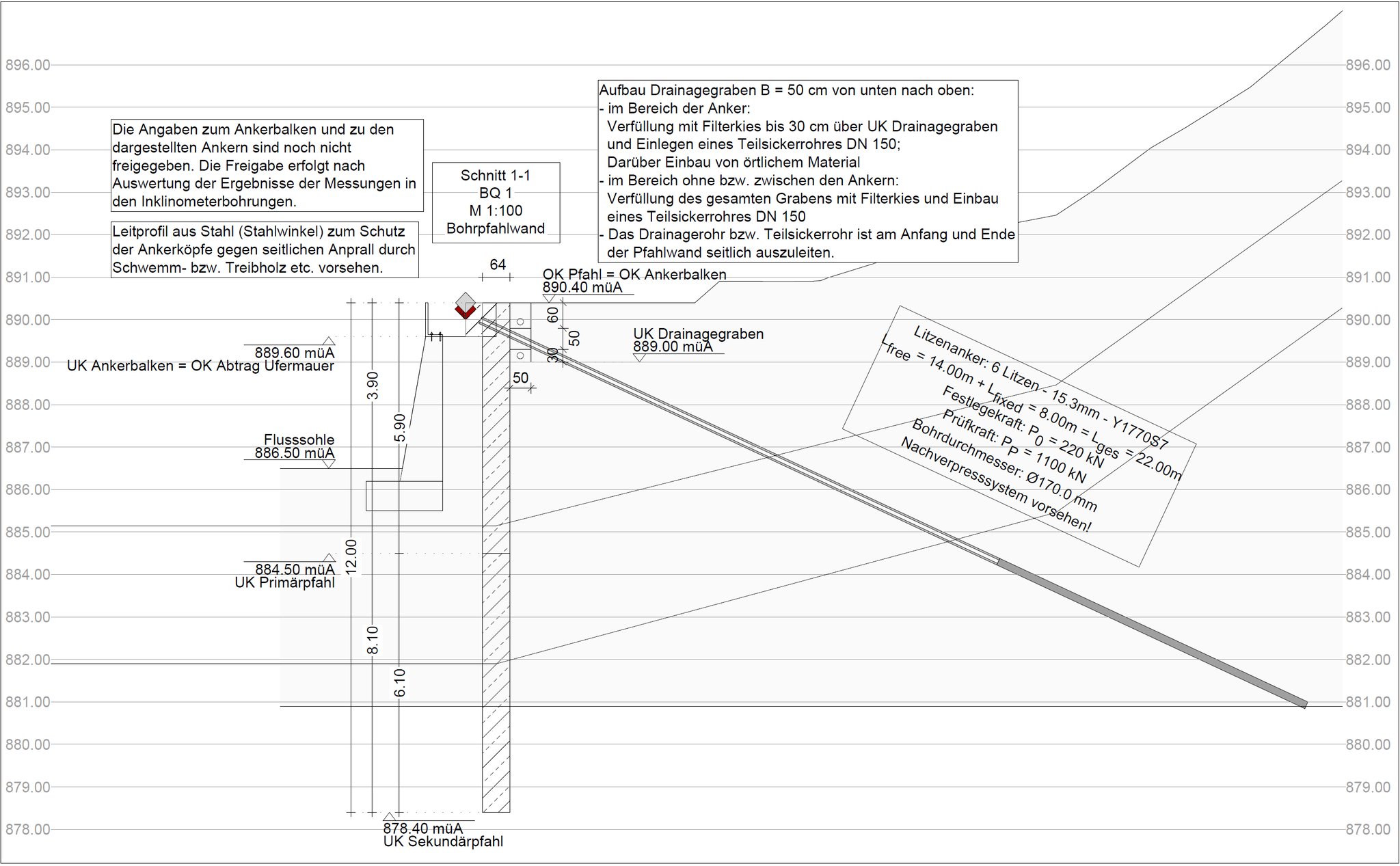 896.00
895.00
894.00
893.00
892.00
891.00
890.00
889.00
888.00
887.00
886.00
885.00
884.00
883.00
882.00
881.00
880.00
879.00
878.00

Die Angaben zum Ankerbalken und zu den dargestellten Ankern sind noch nicht freigegeben. Die Freigabe erfolgt nach Auswertung der Ergebnisse der Messungen in den Inklinometerbohrungen.

Leitprofil aus Stahl (Stahlwinkel) zum Schutz der Ankerköpfe gegen seitlichen Anprall durch Schwemm- bzw. Treibholz etc. vorsehen.

Schnitt 1-1
BQ 1
M 1:100
Bohrpfahlwand

Aufbau Drainagegraben B = 50 cm von unten nach oben:
- im Bereich der Anker:
Verfüllung mit Filterkies bis 30 cm über UK Drainagegraben und Einlegen eines Teilsickerrohres DN 150;
Darüber Einbau von örtlichem Material
- im Bereich ohne bzw. zwischen den Ankern:
Verfüllung des gesamten Grabens mit Filterkies und Einbau eines Teilsickerrohres DN 150
- Das Drainagerohr bzw. Teilsickerrohr ist am Anfang und Ende der Pfahlwand seitlich auszuleiten.

64
OK Pfahl = OK Ankerbalken
890.40 müA
60
50
30
50
UK Drainagegraben
889.00 müA

889.60 müA
UK Ankerbalken = OK Abtrag Ufermauer
3.90
5.90
Flusssohle
886.50 müA
12.00
884.50 müA
UK Primärpfahl
8.10
6.10
878.40 müA
UK Sekundärpfahl

Litzenanker: 6 Litzen - 15.3mm - Y1770S7
$L_{free}$ = 14.00m + $L_{fixed}$ = 8.00m = $L_{ges}$ = 22.00m
Festlegekraft: $P_0$ = 220 kN
Prüfkraft: $P_P$ = 1100 kN
Bohrdurchmesser: Ø170.0 mm
Nachverpresssystem vorsehen!

896.00
895.00
894.00
893.00
892.00
891.00
890.00
889.00
888.00
887.00
886.00
885.00
884.00
883.00
882.00
881.00
880.00
879.00
878.00