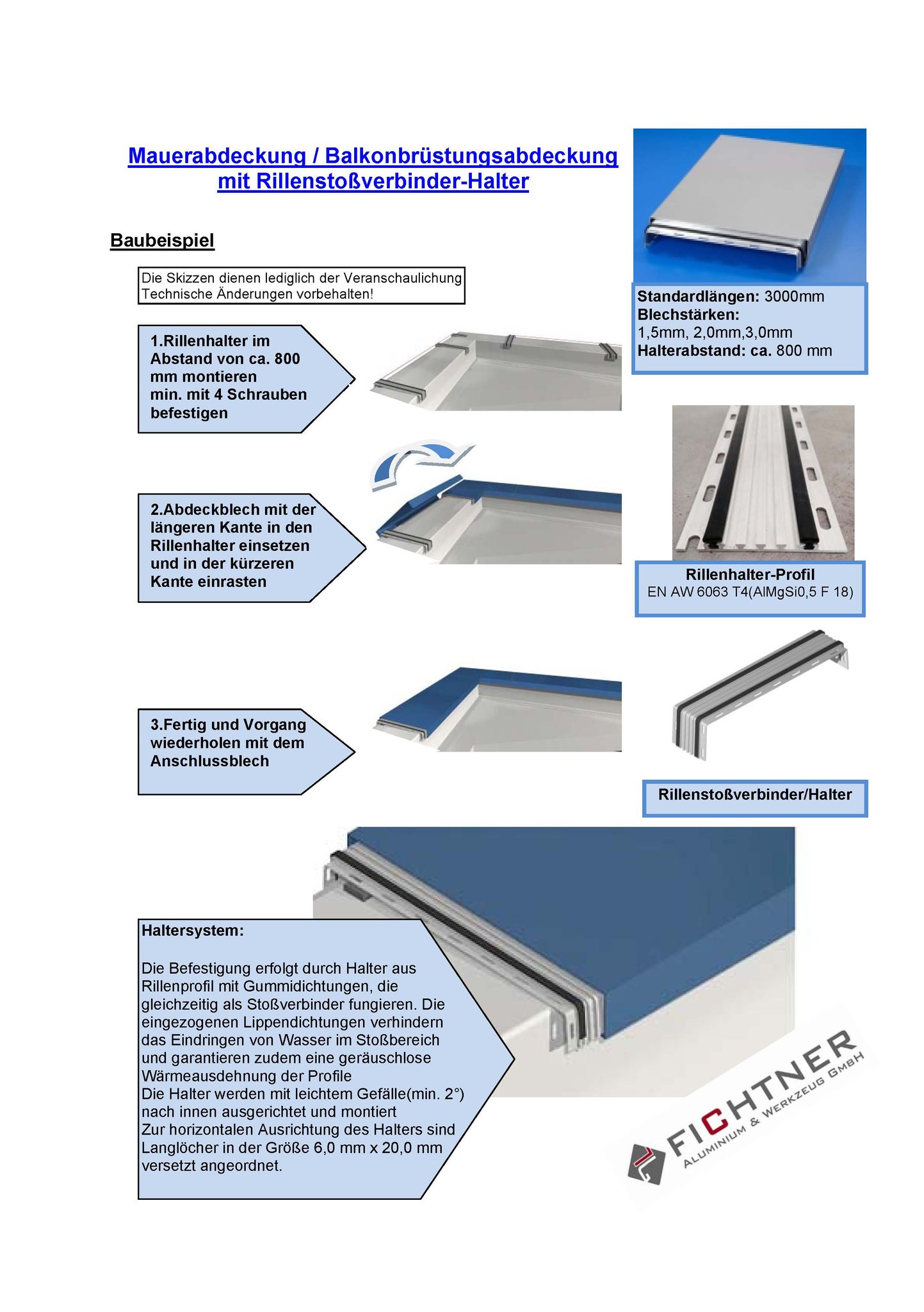 Mauerabdeckung / Balkonbrüstungsabdeckung mit Rillenstoßverbinder-Halter

Baubeispiel

Die Skizzen dienen lediglich der Veranschaulichung
Technische Änderungen vorbehalten!

Standardlängen: 3000mm
Blechstärken:
1,5mm, 2,0mm,3,0mm
Halterabstand: ca. 800 mm

1.Rillenhalter im Abstand von ca. 800 mm montieren min. mit 4 Schrauben befestigen

2.Abdeckblech mit der längeren Kante in den Rillenhalter einsetzen und in der kürzeren Kante einrasten

Rillenhalter-Profil
EN AW 6063 T4(AlMgSi0,5 F 18)

3.Fertig und Vorgang wiederholen mit dem Anschlussblech

Rillenstoßverbinder/Halter

Haltersystem:

Die Befestigung erfolgt durch Halter aus Rillenprofil mit Gummidichtungen, die gleichzeitig als Stoßverbinder fungieren. Die eingezogenen Lippendichtungen verhindern das Eindringen von Wasser im Stoßbereich und garantieren zudem eine geräuschlose Wärmeausdehnung der Profile
Die Halter werden mit leichtem Gefälle(min. 2°) nach innen ausgerichtet und montiert
Zur horizontalen Ausrichtung des Halters sind Langlöcher in der Größe 6,0 mm x 20,0 mm versetzt angeordnet.

FICHTNER
ALUMINIUM & WERKZEUG GMBH