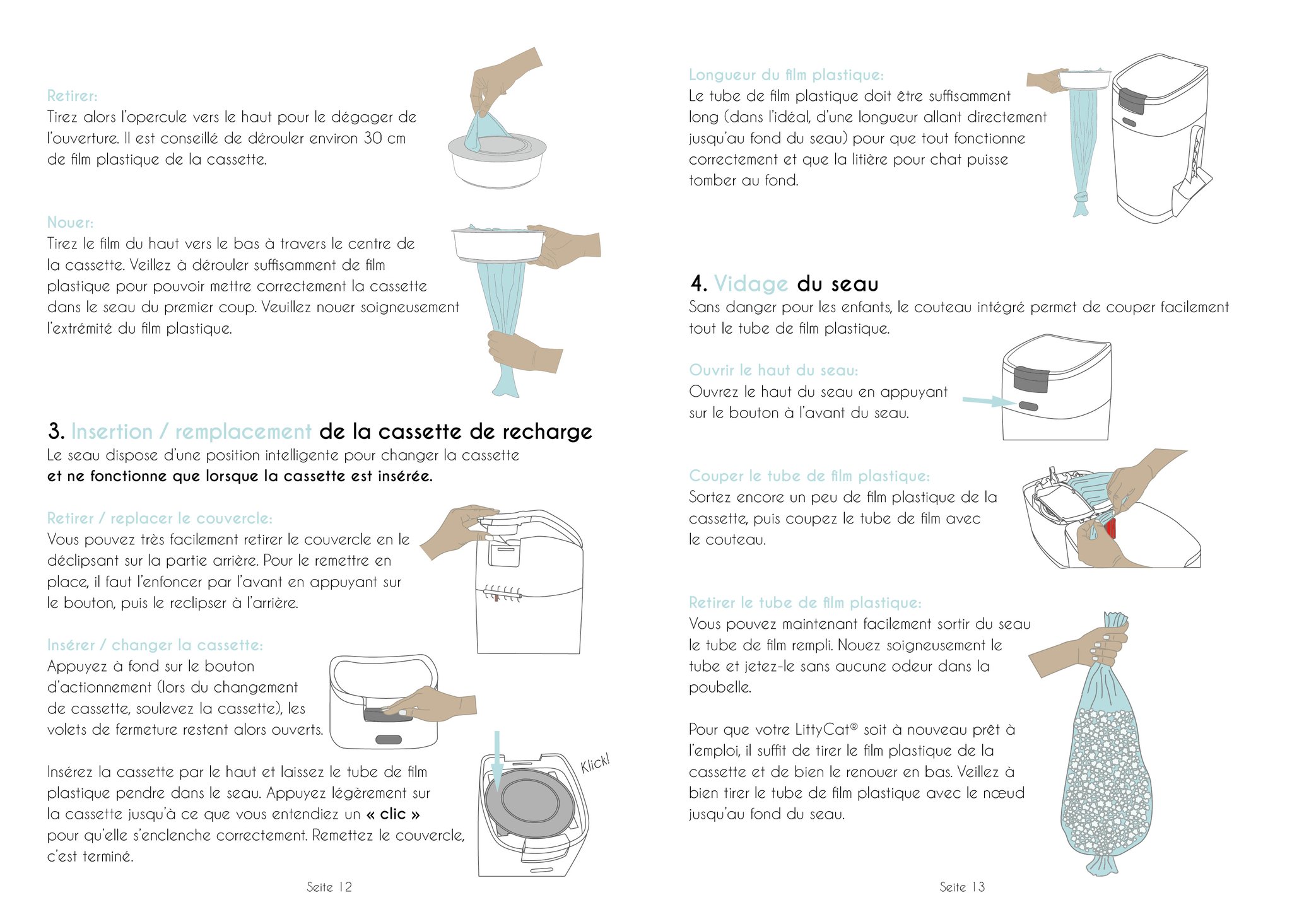 Retirer:
Tirez alors l'opercule vers le haut pour le dégager de l'ouverture. Il est conseillé de dérouler environ 30 cm de film plastique de la cassette.

Nouer:
Tirez le film du haut vers le bas à travers le centre de la cassette. Veillez à dérouler suffisamment de film plastique pour pouvoir mettre correctement la cassette dans le seau du premier coup. Veuillez nouer soigneusement l'extrémité du film plastique.

3. Insertion / remplacement de la cassette de recharge
Le seau dispose d'une position intelligente pour changer la cassette et ne fonctionne que lorsque la cassette est insérée.

Retirer / replacer le couvercle:
Vous pouvez très facilement retirer le couvercle en le déclipsant sur la partie arrière. Pour le remettre en place, il faut l'enfoncer par l'avant en appuyant sur le bouton, puis le reclipser à l'arrière.

Insérer / changer la cassette:
Appuyez à fond sur le bouton d'actionnement (lors du changement de cassette, soulevez la cassette), les volets de fermeture restent alors ouverts.

Insérez la cassette par le haut et laissez le tube de film plastique pendre dans le seau. Appuyez légèrement sur la cassette jusqu'à ce que vous entendiez un « clic » pour qu'elle s'enclenche correctement. Remettez le couvercle, c'est terminé.

Klick!

Seite 12

Longueur du film plastique:
Le tube de film plastique doit être suffisamment long (dans l'idéal, d'une longueur allant directement jusqu'au fond du seau) pour que tout fonctionne correctement et que la litière pour chat puisse tomber au fond.

4. Vidage du seau
Sans danger pour les enfants, le couteau intégré permet de couper facilement tout le tube de film plastique.

Ouvrir le haut du seau:
Ouvrez le haut du seau en appuyant sur le bouton à l'avant du seau.

Couper le tube de film plastique:
Sortez encore un peu de film plastique de la cassette, puis coupez le tube de film avec le couteau.

Retirer le tube de film plastique:
Vous pouvez maintenant facilement sortir du seau le tube de film rempli. Nouez soigneusement le tube et jetez-le sans aucune odeur dans la poubelle.

Pour que votre LittyCat® soit à nouveau prêt à l'emploi, il suffit de tirer le film plastique de la cassette et de bien le renouer en bas. Veillez à bien tirer le tube de film plastique avec le nœud jusqu'au fond du seau.

Seite 13