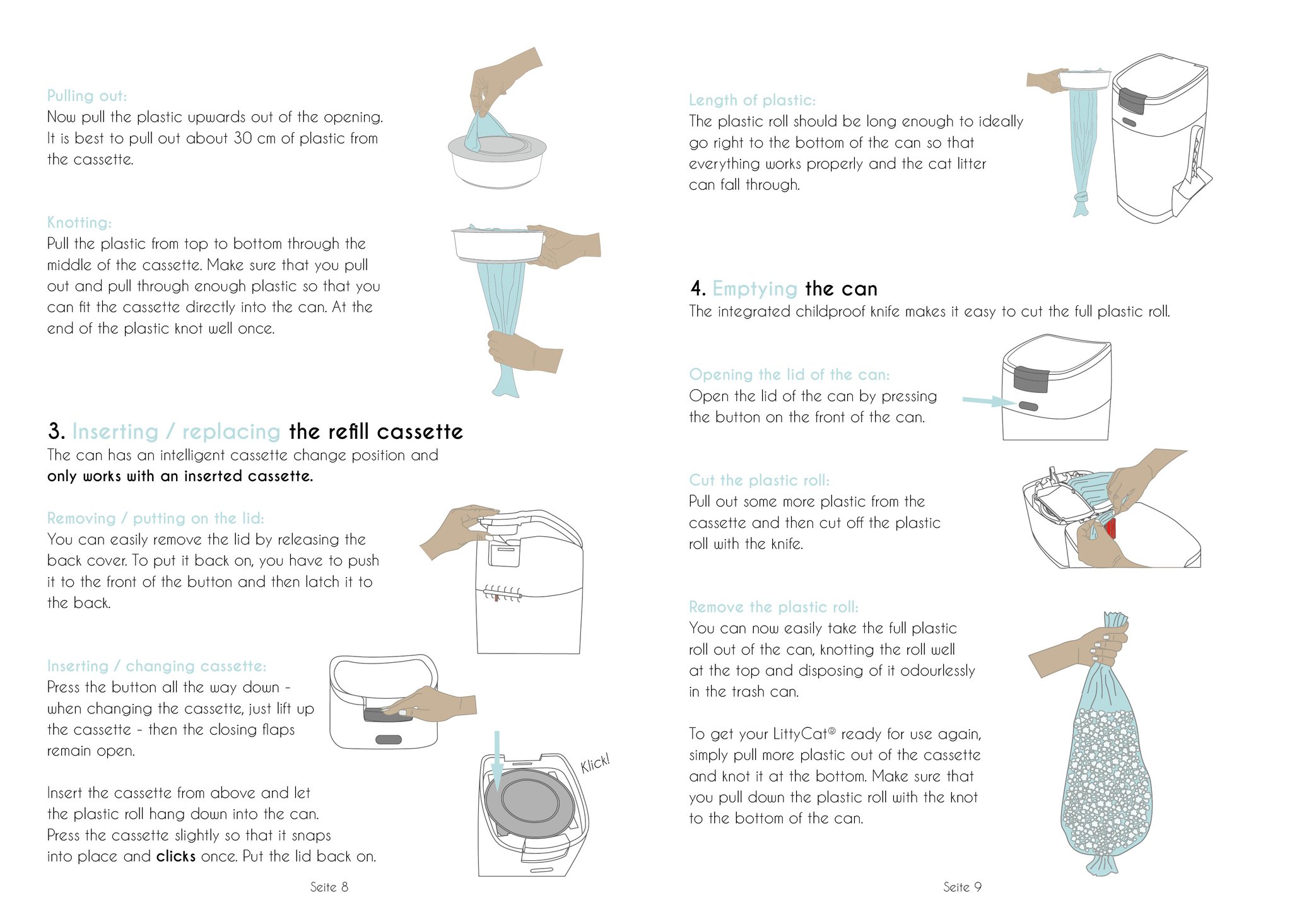 Pulling out:
Now pull the plastic upwards out of the opening. It is best to pull out about 30 cm of plastic from the cassette.

Knotting:
Pull the plastic from top to bottom through the middle of the cassette. Make sure that you pull out and pull through enough plastic so that you can fit the cassette directly into the can. At the end of the plastic knot well once.

3. Inserting / replacing the refill cassette
The can has an intelligent cassette change position and only works with an inserted cassette.

Removing / putting on the lid:
You can easily remove the lid by releasing the back cover. To put it back on, you have to push it to the front of the button and then latch it to the back.

Inserting / changing cassette:
Press the button all the way down - when changing the cassette, just lift up the cassette - then the closing flaps remain open.

Insert the cassette from above and let the plastic roll hang down into the can. Press the cassette slightly so that it snaps into place and clicks once. Put the lid back on.

Klick!

Seite 8

Length of plastic:
The plastic roll should be long enough to ideally go right to the bottom of the can so that everything works properly and the cat litter can fall through.

4. Emptying the can
The integrated childproof knife makes it easy to cut the full plastic roll.

Opening the lid of the can:
Open the lid of the can by pressing the button on the front of the can.

Cut the plastic roll:
Pull out some more plastic from the cassette and then cut off the plastic roll with the knife.

Remove the plastic roll:
You can now easily take the full plastic roll out of the can, knotting the roll well at the top and disposing of it odourlessly in the trash can.

To get your LittyCat® ready for use again, simply pull more plastic out of the cassette and knot it at the bottom. Make sure that you pull down the plastic roll with the knot to the bottom of the can.

Seite 9