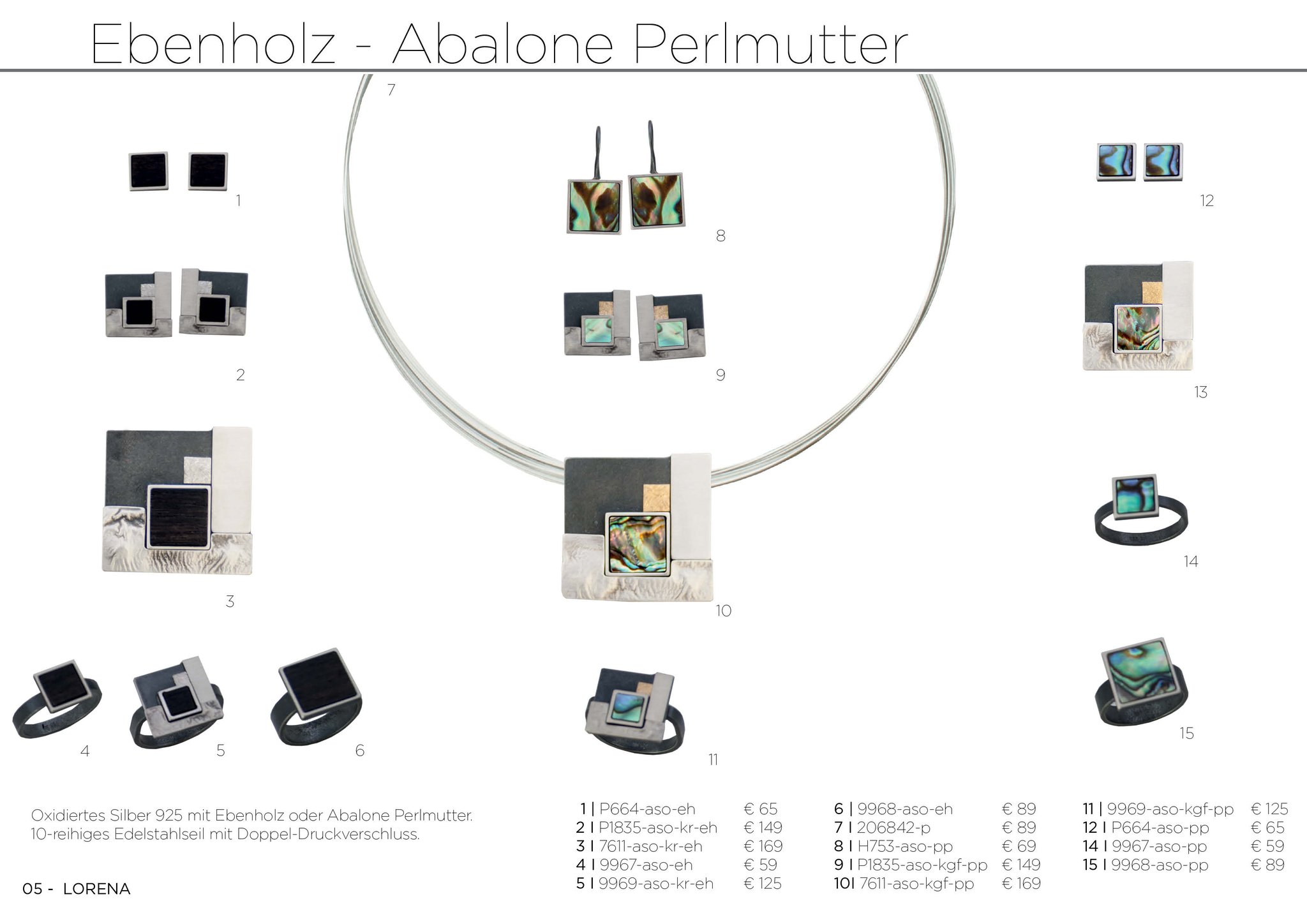 Ebenholz - Abalone Perlmutter

7

1

8

12

2

9

13

3

10

14

4

5

6

11

15

Oxidiertes Silber 925 mit Ebenholz oder Abalone Perlmutter.
10-reihiges Edelstahlseil mit Doppel-Druckverschluss.

05 - LORENA

1 | P664-aso-eh € 65
2 | P1835-aso-kr-eh € 149
3 | 7611-aso-kr-eh € 169
4 | 9967-aso-eh € 59
5 | 9969-aso-kr-eh € 125

6 | 9968-aso-eh € 89
7 | 206842-p € 89
8 | H753-aso-pp € 69
9 | P1835-aso-kgf-pp € 149
10| 7611-aso-kgf-pp € 169

11 | 9969-aso-kgf-pp € 125
12 | P664-aso-pp € 65
14 | 9967-aso-pp € 59
15 | 9968-aso-pp € 89