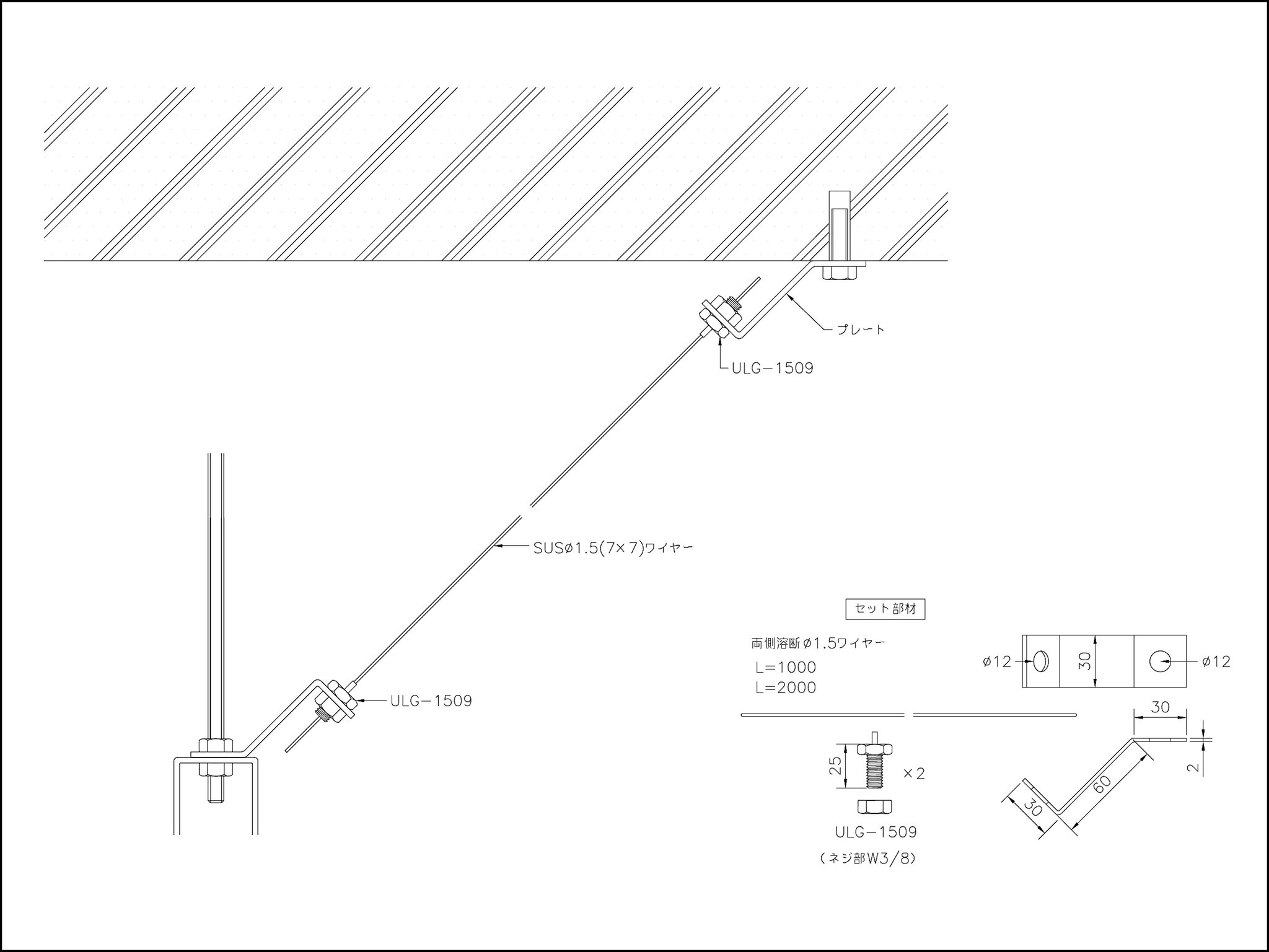 プレート

ULG−1509

SUSø1.5(7×7)ワイヤー

ULG−1509

セット部材

両側溶断ø1.5ワイヤー

L=1000
L=2000

ø12
30
ø12

30
2
60
30

25
×2

ULG−1509
(ネジ部W3/8)