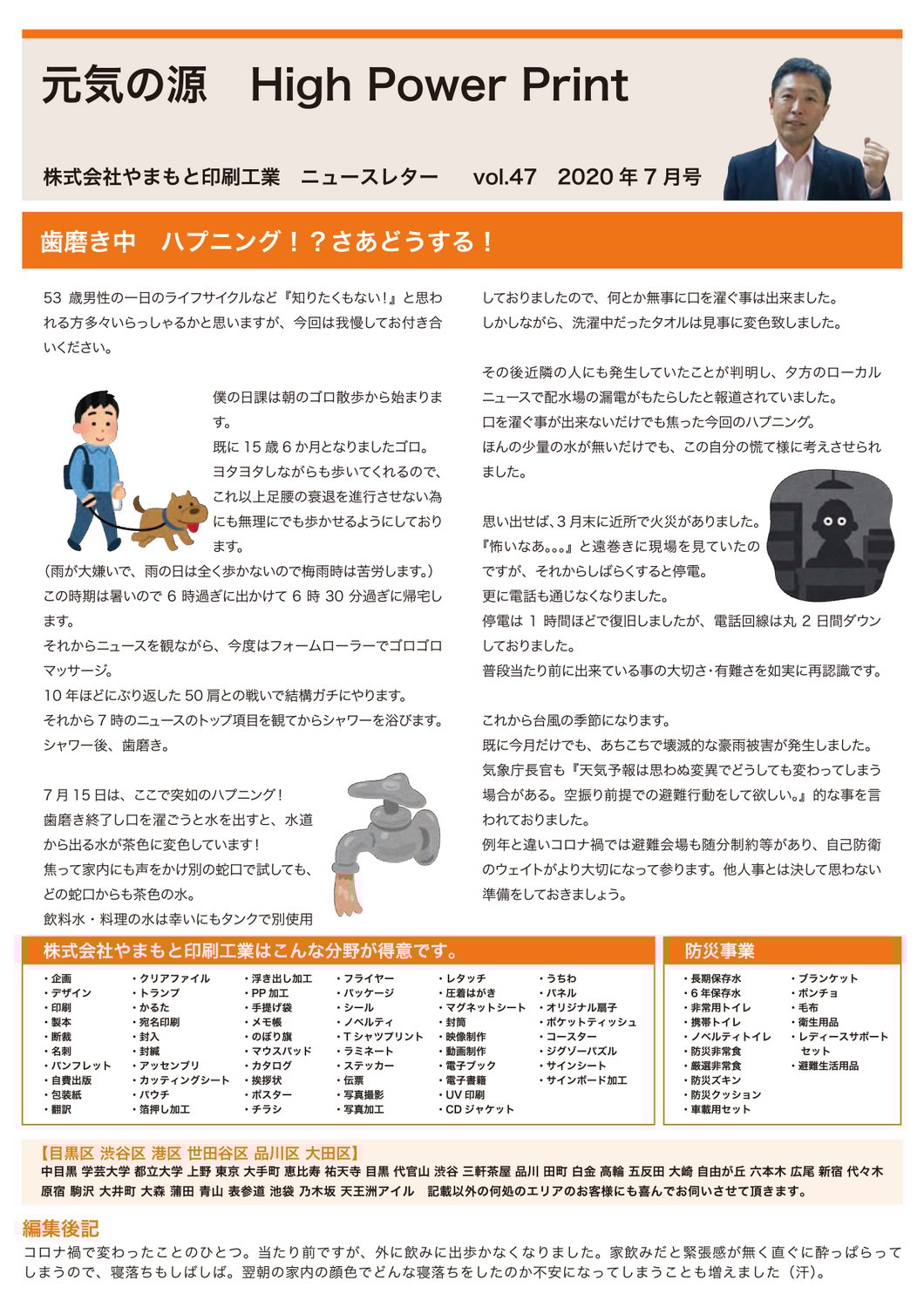 元気の源　High Power Print

株式会社やまもと印刷工業　ニュースレター　vol.47　2020 年 7 月号

歯磨き中　ハプニング！？さあどうする！

53 歳男性の一日のライフサイクルなど『知りたくもない！』と思われる方多々いらっしゃるかと思いますが、今回は我慢してお付き合いください。

僕の日課は朝のゴロ散歩から始まります。
既に 15 歳 6 か月となりましたゴロ。
ヨタヨタしながらも歩いてくれるので、これ以上足腰の衰退を進行させない為にも無理にでも歩かせるようにしております。
（雨が大嫌いで、雨の日は全く歩かないので梅雨時は苦労します。）
この時期は暑いので 6 時過ぎに出かけて 6 時 30 分過ぎに帰宅します。
それからニュースを観ながら、今度はフォームローラーでゴロゴロマッサージ。
10 年ほどにぶり返した 50 肩との戦いで結構ガチにやります。
それから 7 時のニュースのトップ項目を観てからシャワーを浴びます。
シャワー後、歯磨き。

7 月 15 日は、ここで突如のハプニング！
歯磨き終了し口を濯ごうと水を出すと、水道から出る水が茶色に変色しています！
焦って家内にも声をかけ別の蛇口で試しても、どの蛇口からも茶色の水。
飲料水・料理の水は幸いにもタンクで別使用しておりましたので、何とか無事に口を濯ぐ事は出来ました。
しかしながら、洗濯中だったタオルは見事に変色致しました。

その後近隣の人にも発生していたことが判明し、夕方のローカルニュースで配水場の漏電がもたらしたと報道されていました。
口を濯ぐ事が出来ないだけでも焦った今回のハプニング。
ほんの少量の水が無いだけでも、この自分の慌て様に考えさせられました。

思い出せば、3 月末に近所で火災がありました。
『怖いなあ。。。』と遠巻きに現場を見ていたのですが、それからしばらくすると停電。
更に電話も通じなくなりました。
停電は 1 時間ほどで復旧しましたが、電話回線は丸 2 日間ダウンしておりました。
普段当たり前に出来ている事の大切さ・有難さを如実に再認識です。

これから台風の季節になります。
既に今月だけでも、あちこちで壊滅的な豪雨被害が発生しました。
気象庁長官も『天気予報は思わぬ変異でどうしても変わってしまう場合がある。空振り前提での避難行動をして欲しい。』的な事を言われておりました。
例年と違いコロナ禍では避難会場も随分制約等があり、自己防衛のウェイトがより大切になって参ります。他人事とは決して思わない準備をしておきましょう。

株式会社やまもと印刷工業はこんな分野が得意です。

・企画
・デザイン
・印刷
・製本
・断裁
・名刺
・パンフレット
・自費出版
・包装紙
・翻訳
・クリアファイル
・トランプ
・かるた
・宛名印刷
・封入
・封緘
・アッセンブリ
・カッティングシート
・パウチ
・箔押し加工
・浮き出し加工
・PP 加工
・手提げ袋
・メモ帳
・のぼり旗
・マウスパッド
・カタログ
・挨拶状
・ポスター
・チラシ
・フライヤー
・パッケージ
・シール
・ノベルティ
・T シャツプリント
・ラミネート
・ステッカー
・伝票
・写真撮影
・写真加工
・レタッチ
・圧着はがき
・マグネットシート
・封筒
・映像制作
・動画制作
・電子ブック
・電子書籍
・UV 印刷
・CD ジャケット
・うちわ
・パネル
・オリジナル扇子
・ポケットティッシュ
・コースター
・ジグソーパズル
・サインシート
・サインボード加工

防災事業

・長期保存水
・6 年保存水
・非常用トイレ
・携帯トイレ
・ノベルティトイレ
・防災非常食
・厳選非常食
・防災ズキン
・防災クッション
・車載用セット
・ブランケット
・ポンチョ
・毛布
・衛生用品
・レディースサポートセット
・避難生活用品

【目黒区 渋谷区 港区 世田谷区 品川区 大田区】
中目黒 学芸大学 都立大学 上野 東京 大手町 恵比寿 祐天寺 目黒 代官山 渋谷 三軒茶屋 品川 田町 白金 高輪 五反田 大崎 自由が丘 六本木 広尾 新宿 代々木 原宿 駒沢 大井町 大森 蒲田 青山 表参道 池袋 乃木坂 天王洲アイル　記載以外の何処のエリアのお客様にも喜んでお伺いさせて頂きます。

編集後記
コロナ禍で変わったことのひとつ。当たり前ですが、外に飲みに出歩かなくなりました。家飲みだと緊張感が無く直ぐに酔っぱらってしまうので、寝落ちもしばしば。翌朝の家内の顔色でどんな寝落ちをしたのか不安になってしまうことも増えました（汗）。