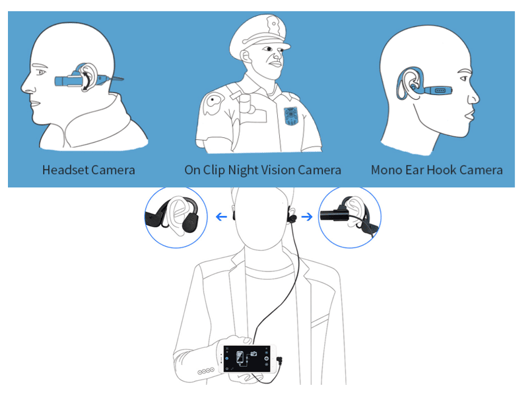 Headset Camera

On Clip Night Vision Camera

Mono Ear Hook Camera