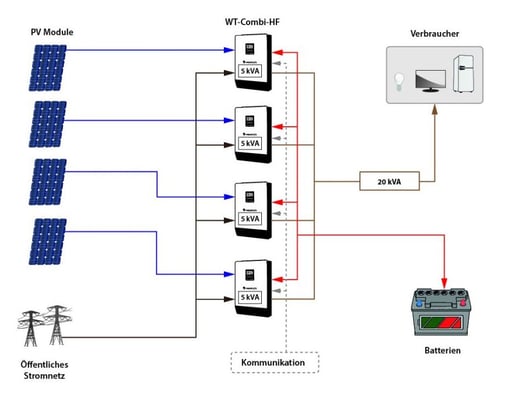 PV Module

WT-Combi-HF

Verbraucher

5 kVA

5 kVA

5 kVA

5 kVA

20 kVA

Öffentliches Stromnetz

Kommunikation

Batterien