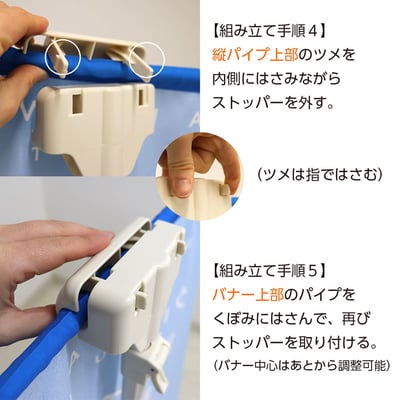 【組み立て手順４】
縦パイプ上部のツメを内側にはさみながらストッパーを外す。

（ツメは指ではさむ）

【組み立て手順５】
バナー上部のパイプをくぼみにはさんで、再びストッパーを取り付ける。
（バナー中心はあとから調整可能）