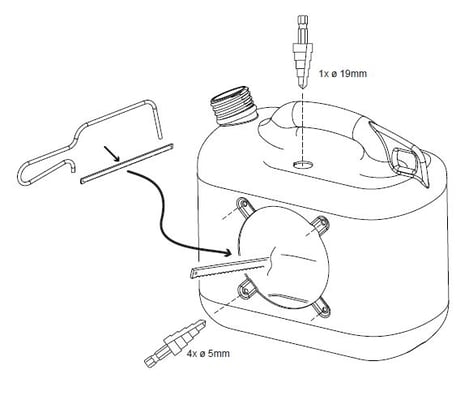 1x ø 19mm

4x ø 5mm