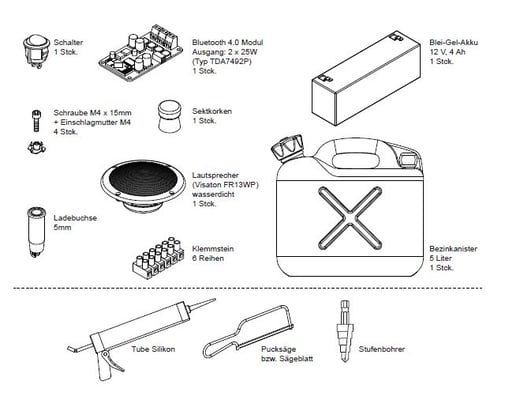 Schalter
1 Stck.

Bluetooth 4.0 Modul
Ausgang: 2 x 25W
(Typ TDA7492P)
1 Stck.

Blei-Gel-Akku
12 V, 4 Ah
1 Stck.

Schraube M4 x 15mm
+ Einschlagmutter M4
4 Stck.

Sektkorken
1 Stck.

Lautsprecher
(Visaton FR13WP)
wasserdicht
1 Stck.

Ladebuchse
5mm

Klemmstein
6 Reihen

Bezinkanister
5 Liter
1 Stck.

Tube Silikon

Pucksäge
bzw. Sägeblatt

Stufenbohrer