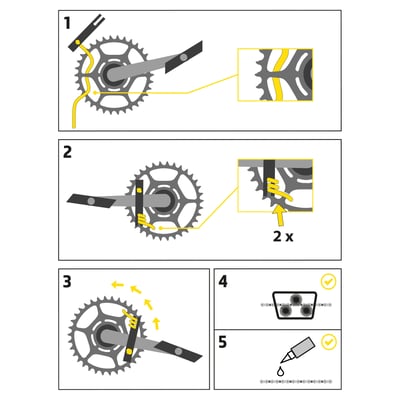 1

2

2 x

3

4

5