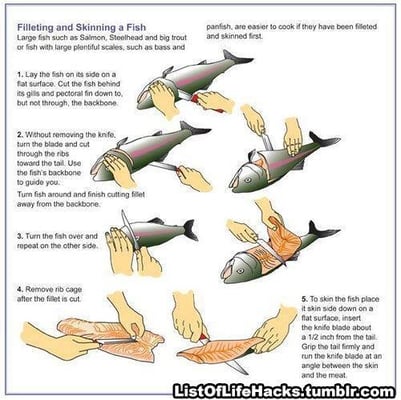 Filleting and Skinning a Fish

Large fish such as Salmon, Steelhead and big trout or fish with large plentiful scales, such as bass and panfish, are easier to cook if they have been filleted and skinned first.

1. Lay the fish on its side on a flat surface. Cut the fish behind its gills and pectoral fin down to, but not through, the backbone.

2. Without removing the knife, turn the blade and cut through the ribs toward the tail. Use the fish's backbone to guide you.

Turn fish around and finish cutting fillet away from the backbone.

3. Turn the fish over and repeat on the other side.

4. Remove rib cage after the fillet is cut.

5. To skin the fish place it skin side down on a flat surface, insert the knife blade about a 1/2 inch from the tail. Grip the tail firmly and run the knife blade at an angle between the skin and the meat.

ListOfLifeHacks.tumblr.com