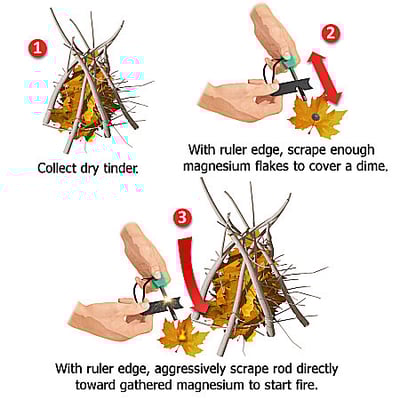 1

Collect dry tinder.

2

With ruler edge, scrape enough magnesium flakes to cover a dime.

3

With ruler edge, aggressively scrape rod directly toward gathered magnesium to start fire.