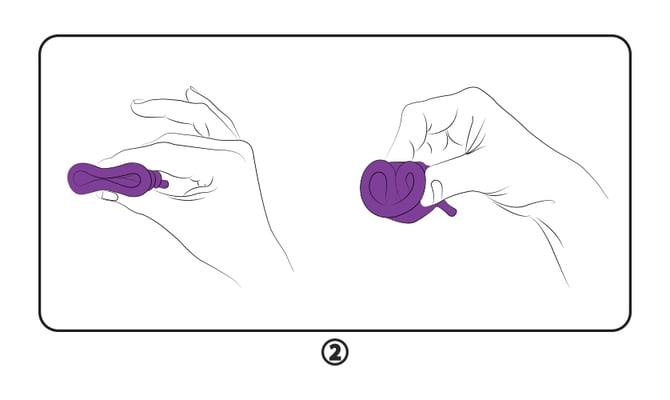 ②