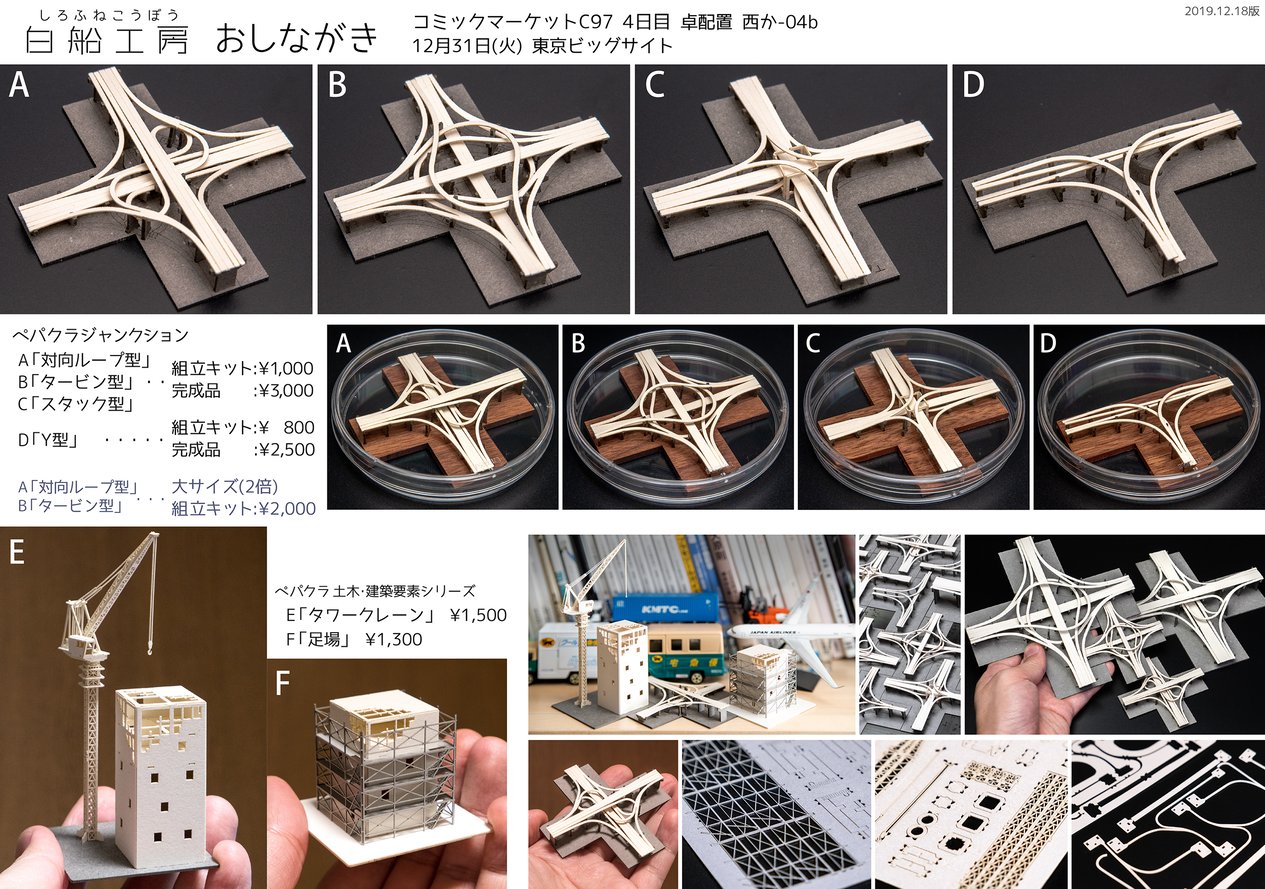 しろふねこうぼう
白船工房 おしながき

コミックマーケットC97 4日目 卓配置 西か-04b
12月31日(火) 東京ビッグサイト

2019.12.18版

A

B

C

D

ペパクラジャンクション
A「対向ループ型」
B「タービン型」・・
C「スタック型」
組立キット:¥1,000
完成品 :¥3,000
D「Y型」 ・・・・・
組立キット:¥ 800
完成品 :¥2,500

A「対向ループ型」
B「タービン型」・・・
大サイズ(2倍)
組立キット:¥2,000

A

B

C

D

E

ペパクラ 土木·建築要素シリーズ
E「タワークレーン」 ¥1,500
F「足場」 ¥1,300

F

KMTC
JAPAN AIRLINES