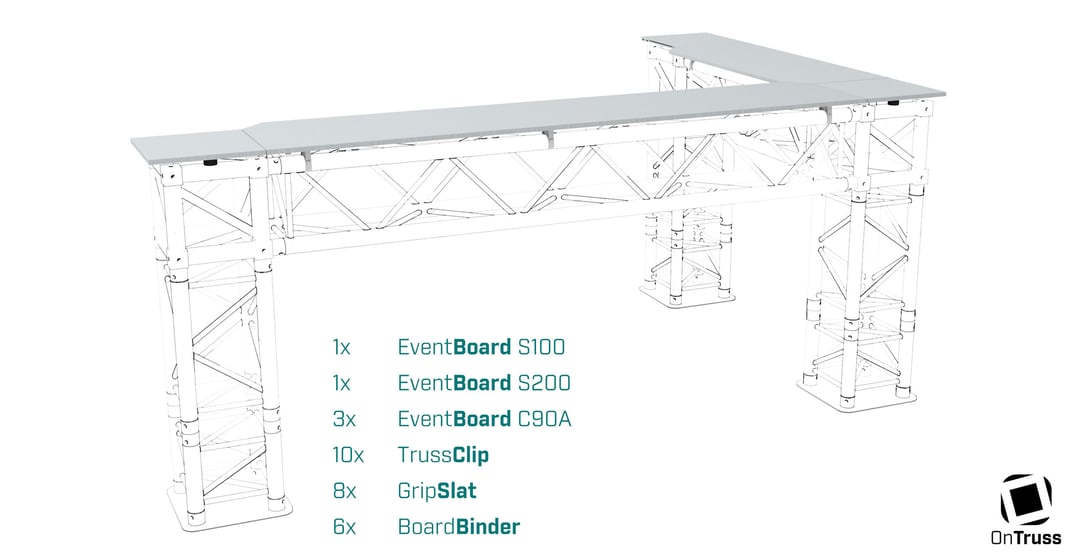 1x EventBoard S100
1x EventBoard S200
3x EventBoard C90A
10x TrussClip
8x GripSlat
6x BoardBinder

OnTruss