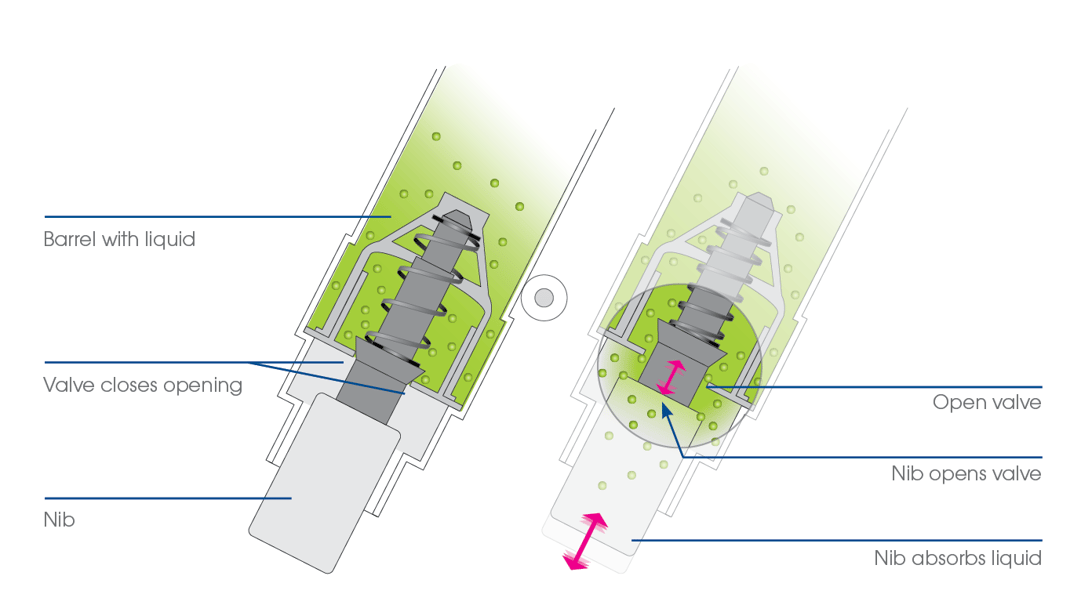 Barrel with liquid

Valve closes opening

Nib

Open valve

Nib opens valve

Nib absorbs liquid