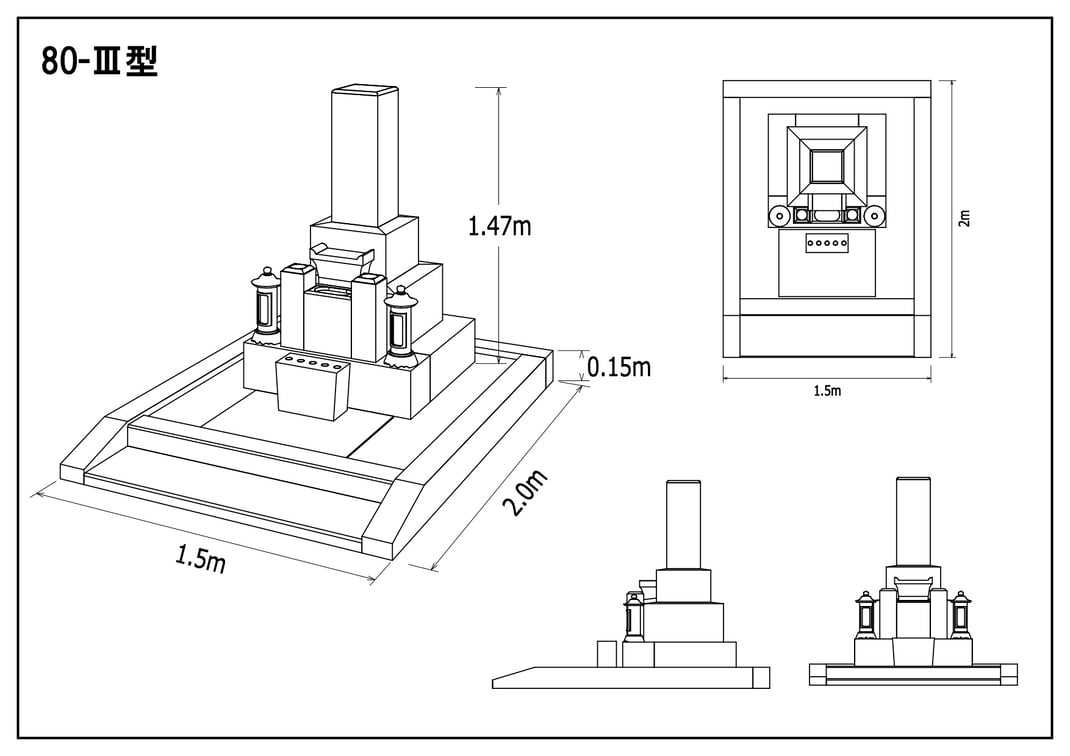 80-Ⅲ型

1.47m

0.15m

2.0m

1.5m

2m

1.5m