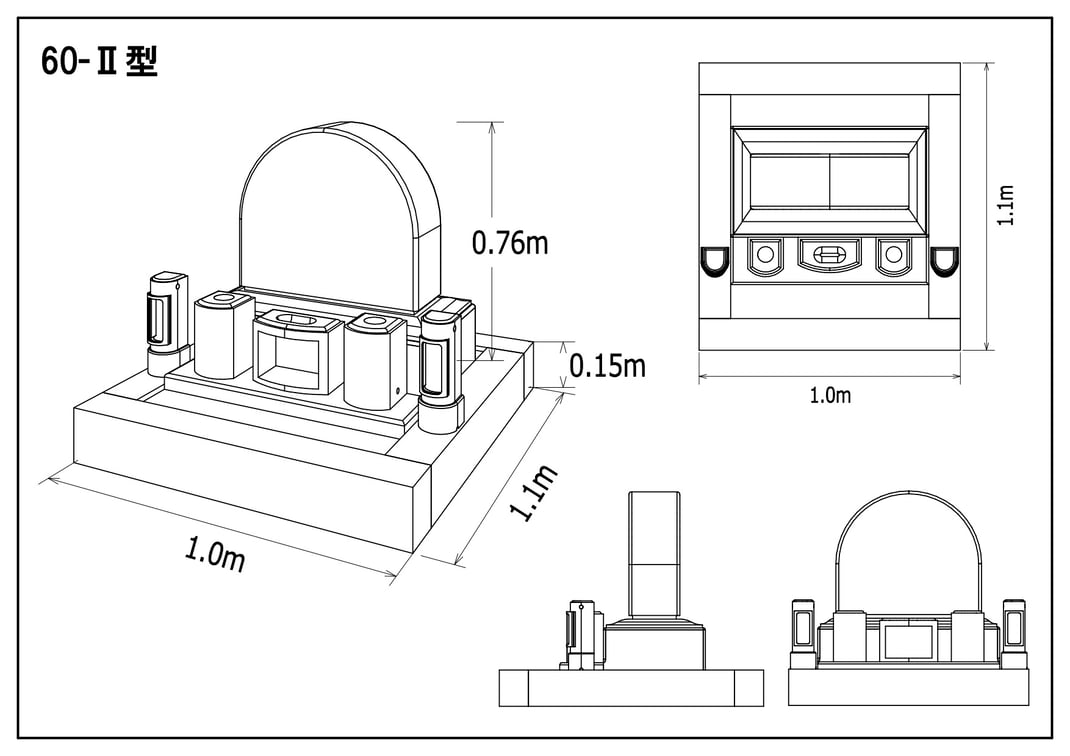 60-Ⅱ型

0.76m

0.15m

1.1m

1.0m

1.1m

1.0m