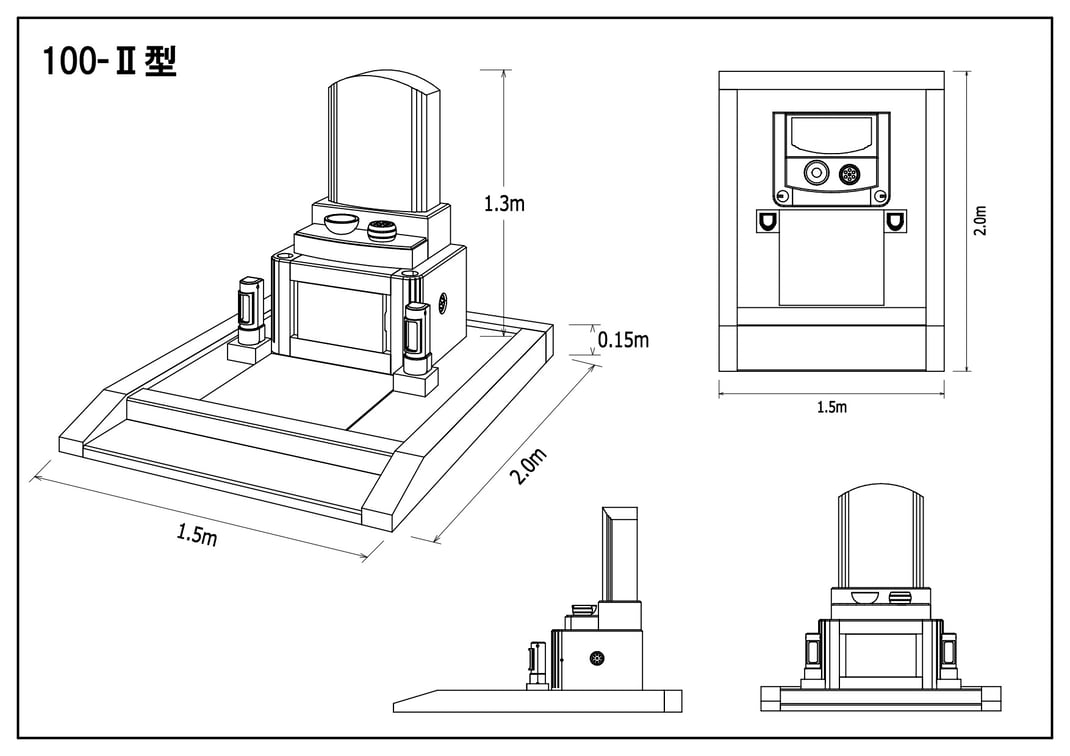 100-Ⅱ型

1.3m
0.15m
2.0m
1.5m

2.0m
1.5m