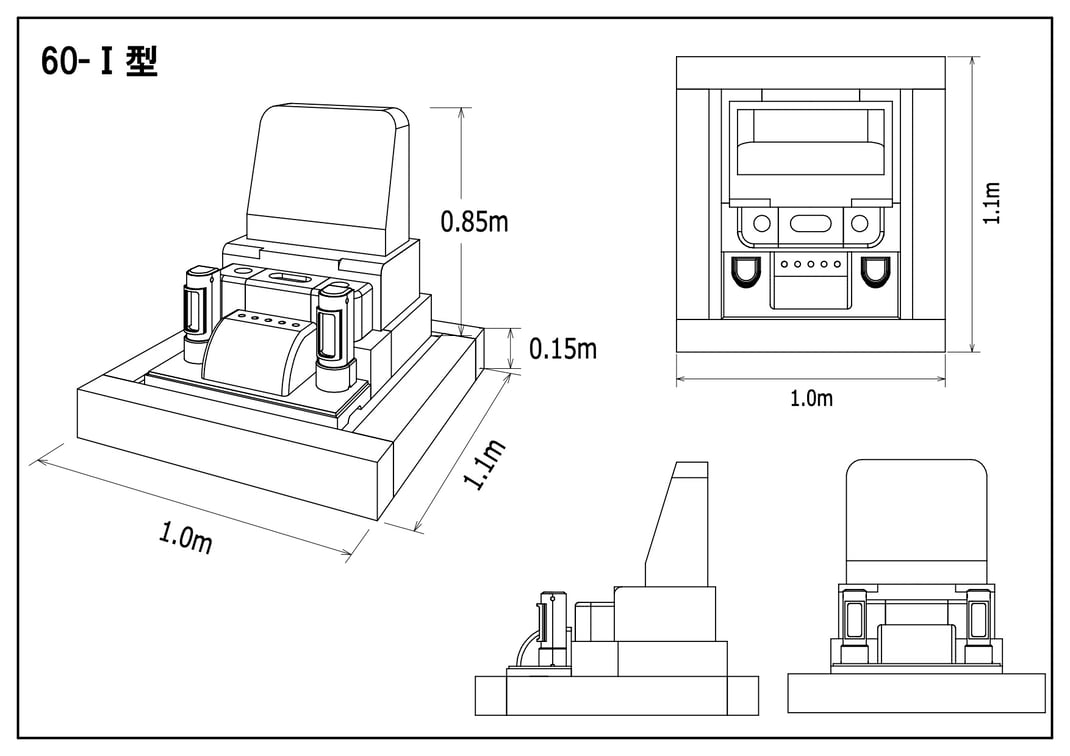 60-Ⅰ型

0.85m

0.15m

1.1m

1.0m

1.1m

1.0m