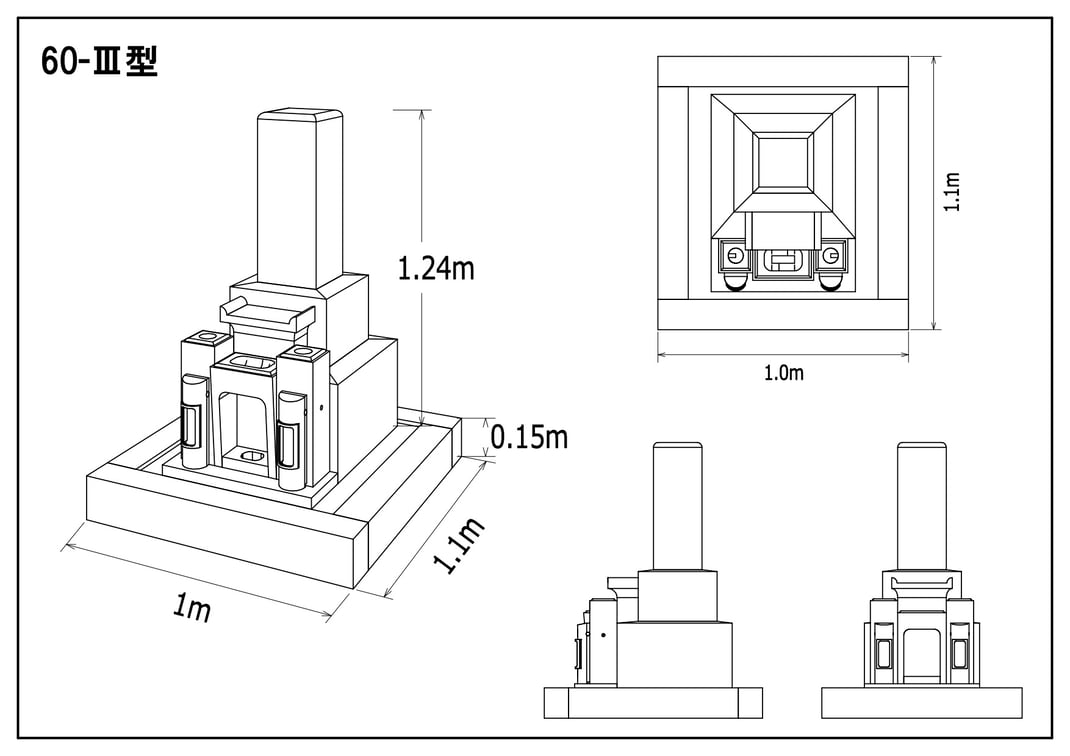 60-Ⅲ型

1.24m

0.15m

1.1m

1m

1.1m

1.0m