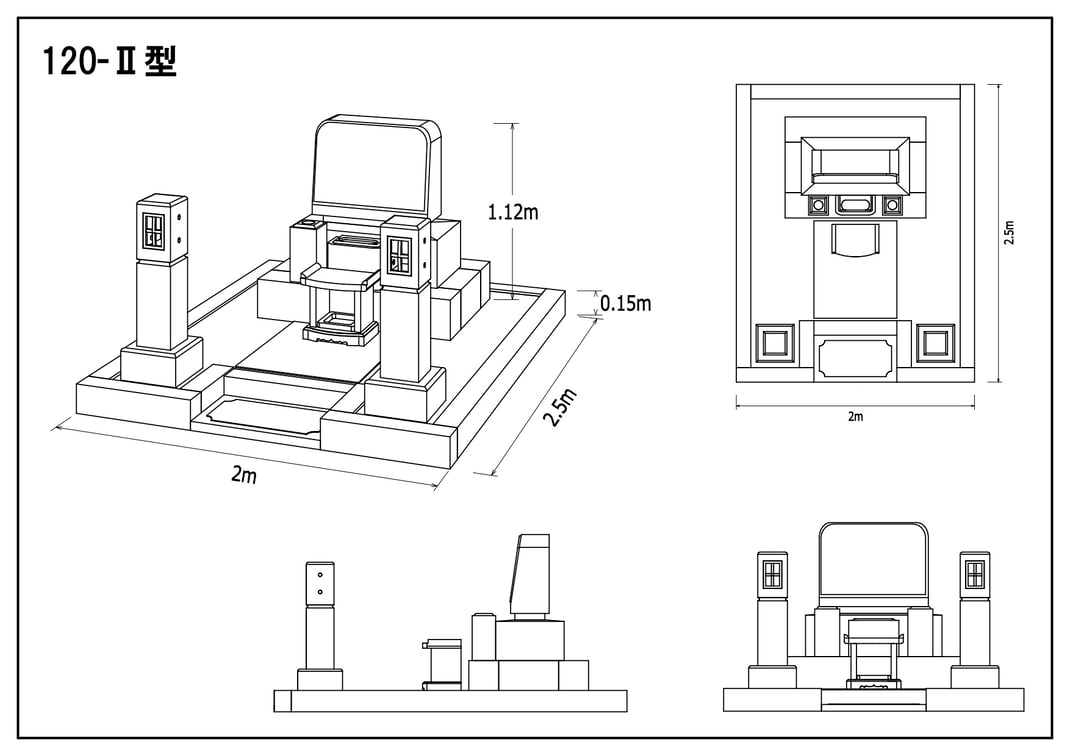 120-Ⅱ型

1.12m

0.15m

2.5m

2m

2.5m

2m