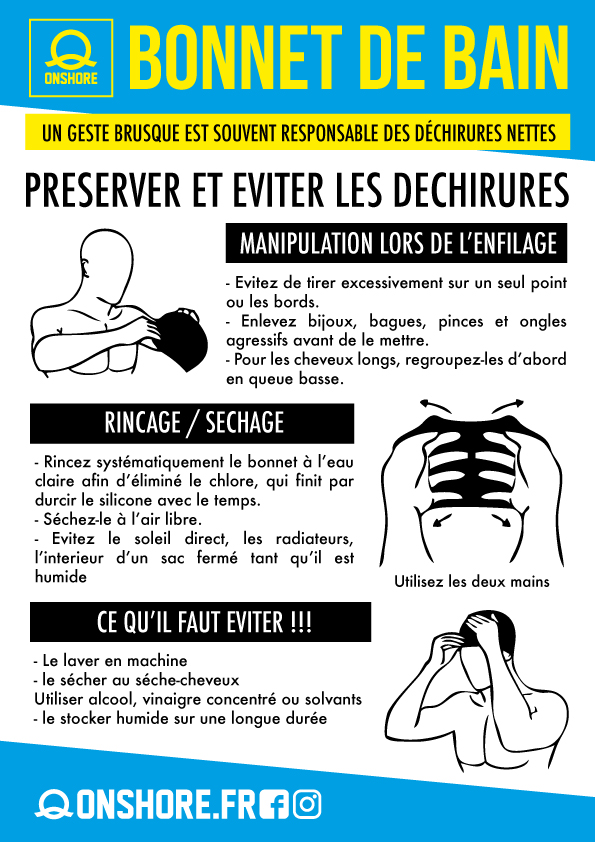 ONSHORE

BONNET DE BAIN

UN GESTE BRUSQUE EST SOUVENT RESPONSABLE DES DÉCHIRURES NETTES

PRESERVER ET EVITER LES DECHIRURES

MANIPULATION LORS DE L'ENFILAGE

- Evitez de tirer excessivement sur un seul point ou les bords.
- Enlevez bijoux, bagues, pinces et ongles agressifs avant de le mettre.
- Pour les cheveux longs, regroupez-les d'abord en queue basse.

RINCAGE / SECHAGE

- Rincez systématiquement le bonnet à l'eau claire afin d'éliminé le chlore, qui finit par durcir le silicone avec le temps.
- Séchez-le à l'air libre.
- Evitez le soleil direct, les radiateurs, l'interieur d'un sac fermé tant qu'il est humide

Utilisez les deux mains

CE QU'IL FAUT EVITER !!!

- Le laver en machine
- le sécher au séche-cheveux
Utiliser alcool, vinaigre concentré ou solvants
- le stocker humide sur une longue durée

ONSHORE.FR