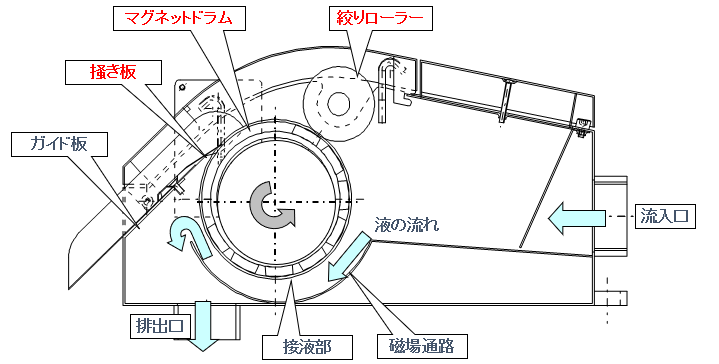 マグネットドラム
絞りローラー
掻き板
ガイド板
液の流れ
流入口
排出口
接液部
磁場通路