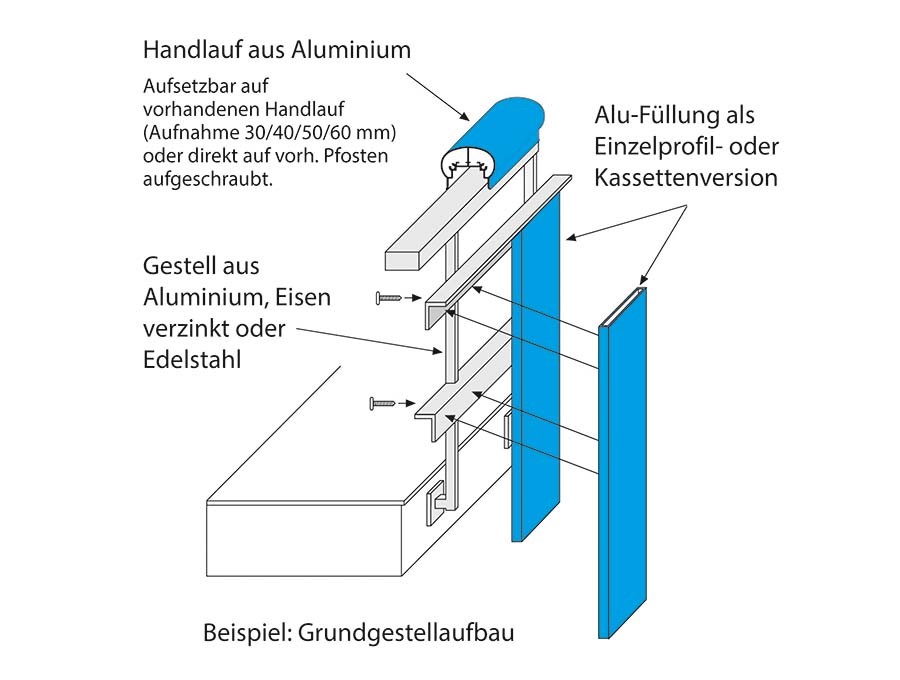 Handlauf aus Aluminium

Aufsetzbar auf vorhandenen Handlauf (Aufnahme 30/40/50/60 mm) oder direkt auf vorh. Pfosten aufgeschraubt.

Alu-Füllung als Einzelprofil- oder Kassettenversion

Gestell aus Aluminium, Eisen verzinkt oder Edelstahl

Beispiel: Grundgestellaufbau