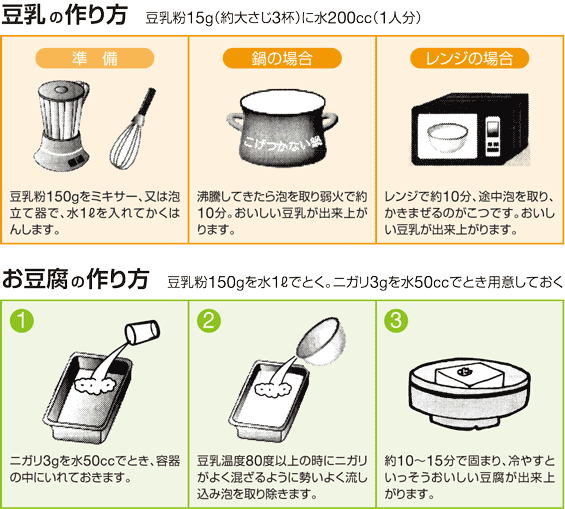 豆乳の作り方　豆乳粉15g（約大さじ3杯）に水200cc（1人分）

準　備

豆乳粉150gをミキサー、又は泡立て器で、水1ℓを入れてかくはんします。

鍋の場合

こげつかない鍋

沸騰してきたら泡を取り弱火で約10分。おいしい豆乳が出来上がります。

レンジの場合

レンジで約10分、途中泡を取り、かきまぜるのがこつです。おいしい豆乳が出来上がります。

お豆腐の作り方　豆乳粉150gを水1ℓでとく。ニガリ3gを水50ccでとき用意しておく

1

ニガリ3gを水50ccでとき、容器の中にいれておきます。

2

豆乳温度80度以上の時にニガリがよく混ざるように勢いよく流し込み泡を取り除きます。

3

約10〜15分で固まり、冷やすといっそうおいしい豆腐が出来上がります。