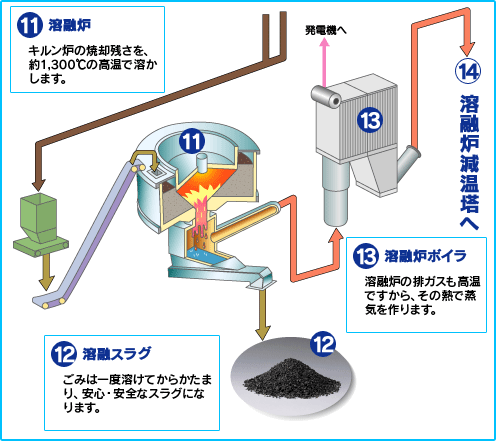 ⑪ 溶融炉

キルン炉の焼却残さを、約1,300℃の高温で溶かします。

発電機へ

⑭ 溶融炉減温塔へ

⑬

⑪

⑬ 溶融炉ボイラ

溶融炉の排ガスも高温ですから、その熱で蒸気を作ります。

⑫ 溶融スラグ

ごみは一度溶けてからかたまり、安心・安全なスラグになります。

⑫