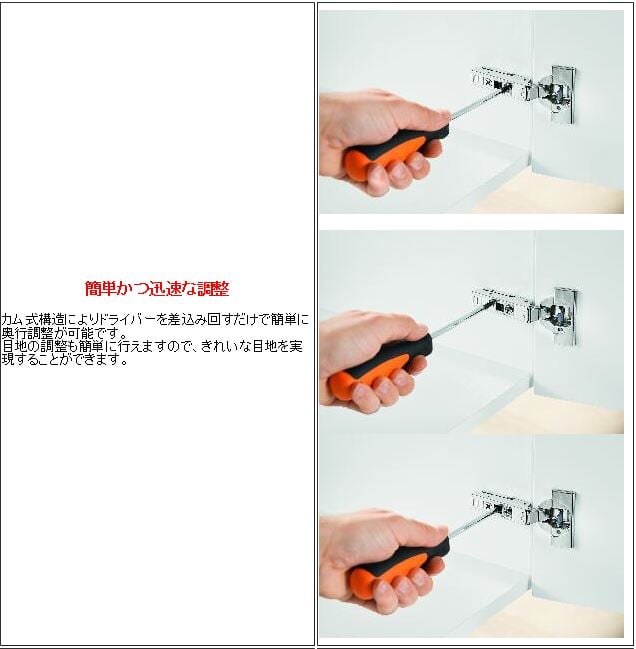 簡単かつ迅速な調整

カム式構造によりドライバーを差込み回すだけで簡単に奥行調整が可能です。
目地の調整も簡単に行えますので、きれいな目地を実現することができます。