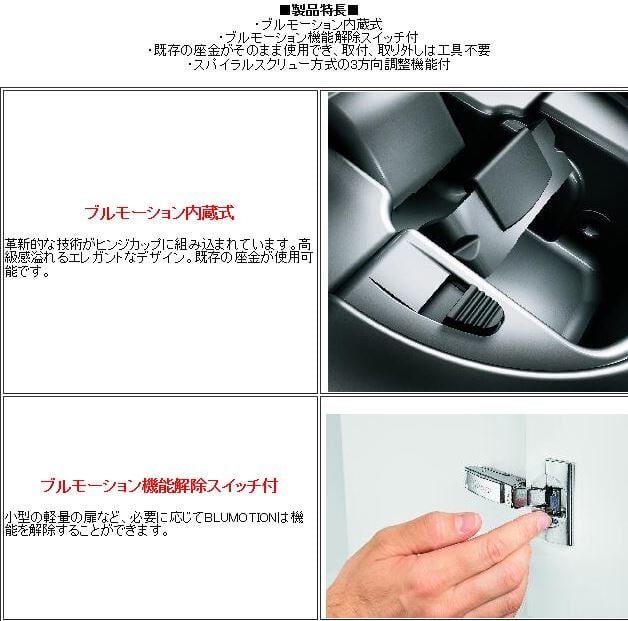 ■製品特長■
・ブルモーション内蔵式
・ブルモーション機能解除スイッチ付
・既存の座金がそのまま使用でき、取付、取り外しは工具不要
・スパイラルスクリュー方式の3方向調整機能付

ブルモーション内蔵式

革新的な技術がヒンジカップに組み込まれています。高級感溢れるエレガントなデザイン。既存の座金が使用可能です。

ブルモーション機能解除スイッチ付

小型の軽量の扉など、必要に応じてBLUMOTIONは機能を解除することができます。