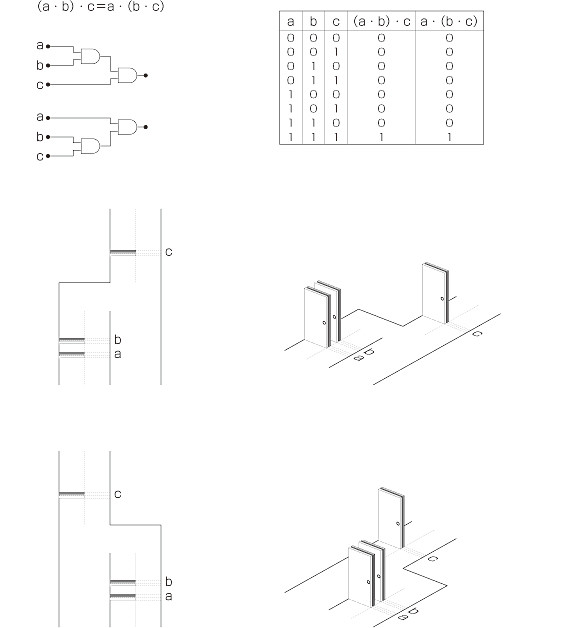 $(a \cdot b) \cdot c = a \cdot (b \cdot c)$

a
b
c

a
b
c

| a | b | c | $(a \cdot b) \cdot c$ | $a \cdot (b \cdot c)$ |
|---|---|---|---|---|
| 0 | 0 | 0 | 0 | 0 |
| 0 | 0 | 1 | 0 | 0 |
| 0 | 1 | 0 | 0 | 0 |
| 0 | 1 | 1 | 0 | 0 |
| 1 | 0 | 0 | 0 | 0 |
| 1 | 0 | 1 | 0 | 0 |
| 1 | 1 | 0 | 0 | 0 |
| 1 | 1 | 1 | 1 | 1 |

c
b
a

a b
c

c
b
a

c
a b