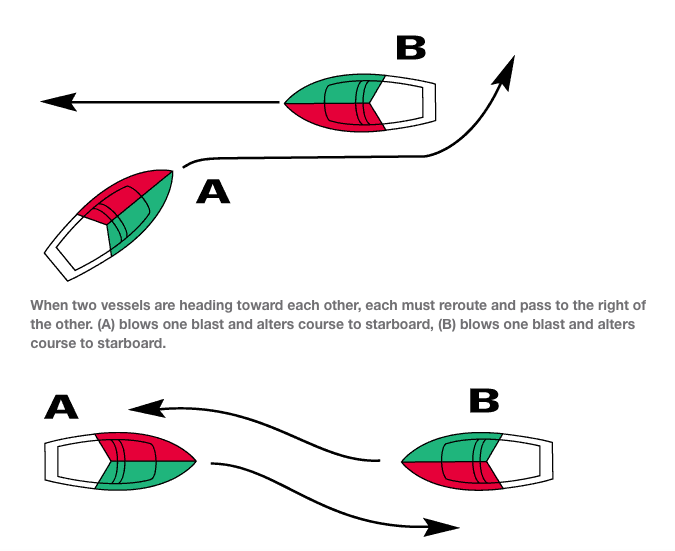 B

A

When two vessels are heading toward each other, each must reroute and pass to the right of the other. (A) blows one blast and alters course to starboard, (B) blows one blast and alters course to starboard.

A

B