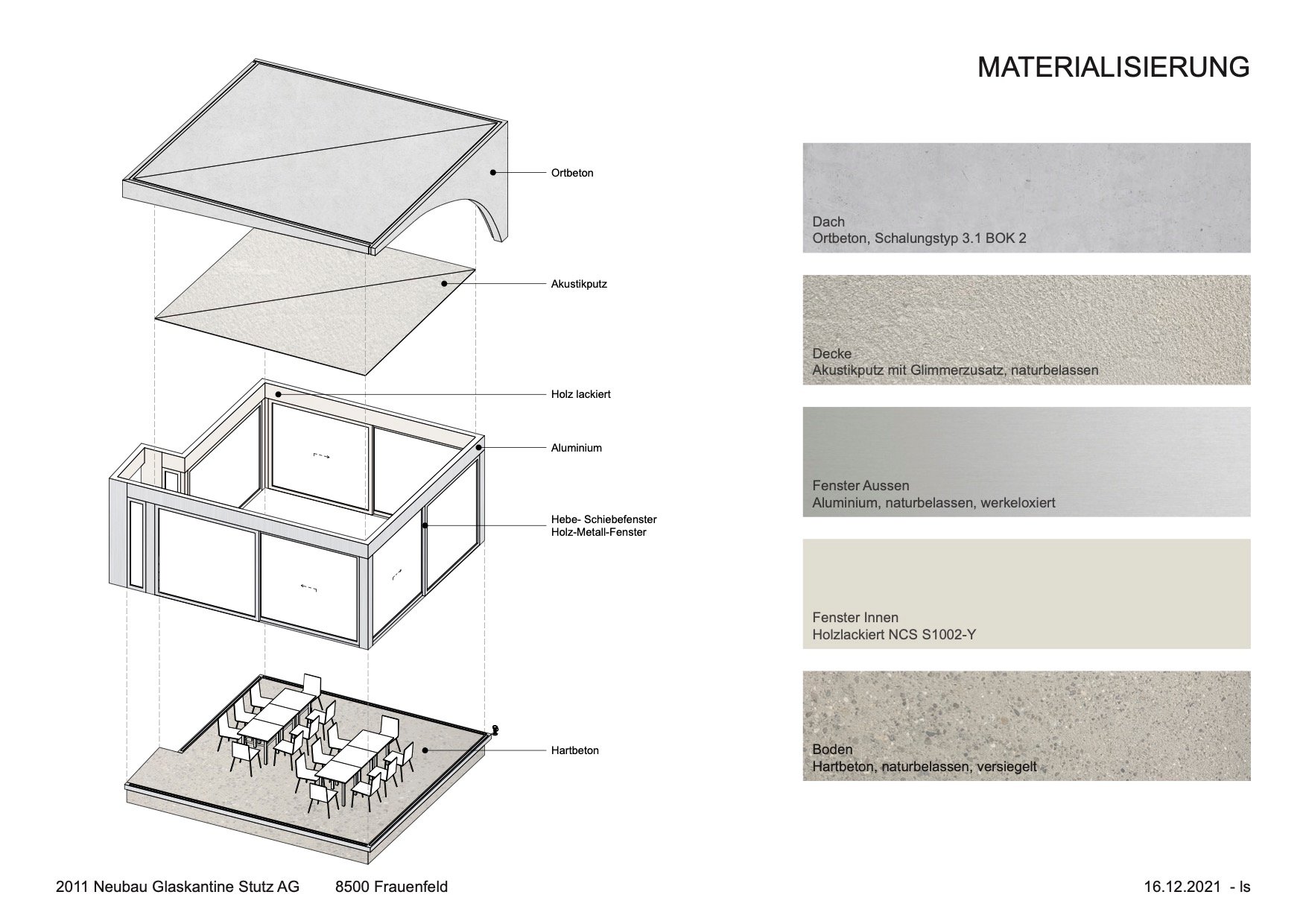 MATERIALISIERUNG

Ortbeton

Akustikputz

Holz lackiert

Aluminium

Hebe- Schiebefenster
Holz-Metall-Fenster

Hartbeton

Dach
Ortbeton, Schalungstyp 3.1 BOK 2

Decke
Akustikputz mit Glimmerzusatz, naturbelassen

Fenster Aussen
Aluminium, naturbelassen, werkeloxiert

Fenster Innen
Holzlackiert NCS S1002-Y

Boden
Hartbeton, naturbelassen, versiegelt

2011 Neubau Glaskantine Stutz AG 8500 Frauenfeld 16.12.2021 - ls