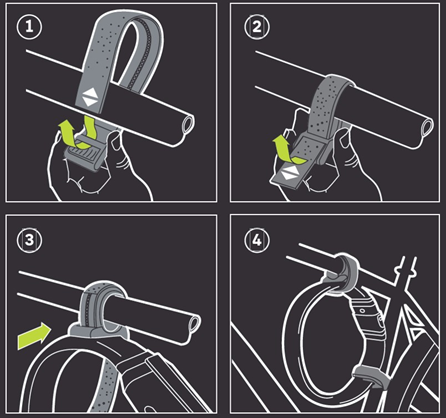 1

2

3

4