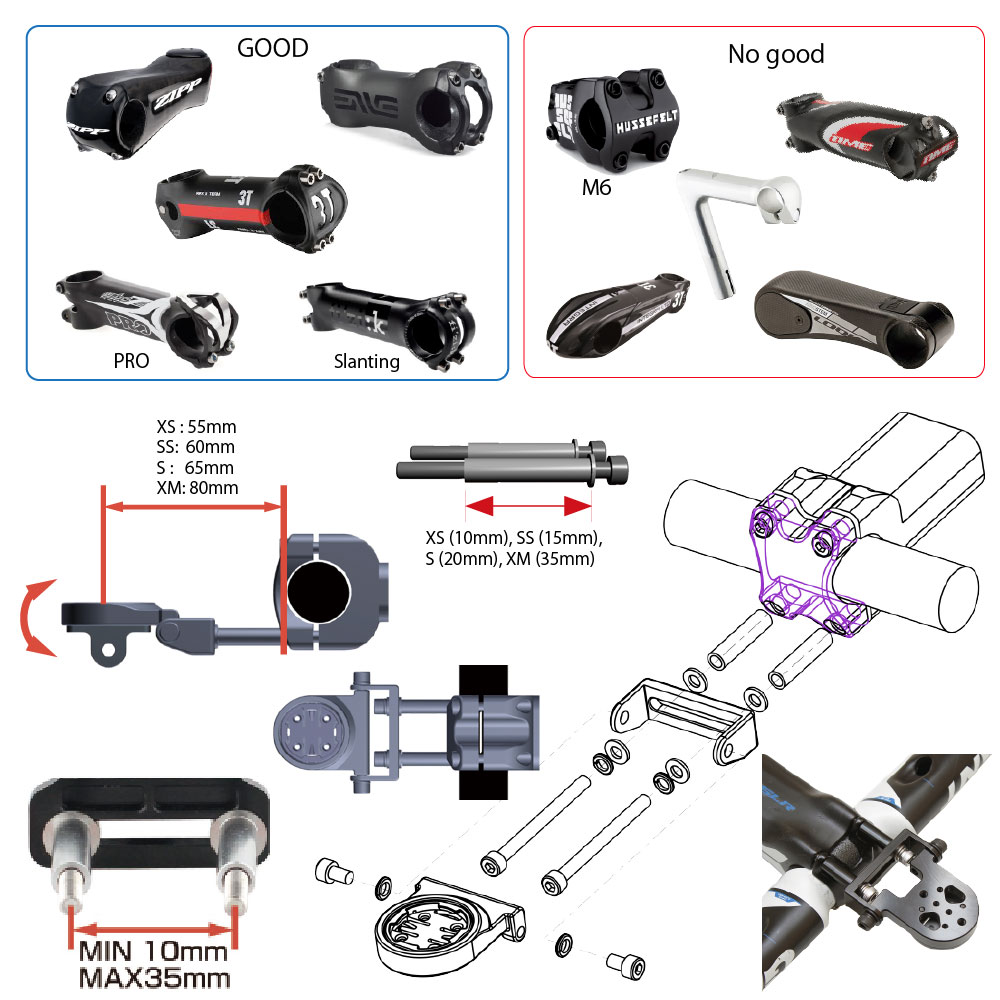 GOOD

ZIPP

ENVE

3T

PRO

PRO

Slanting

No good

HUSSEFELT

M6

XS : 55mm
SS: 60mm
S : 65mm
XM: 80mm

XS (10mm), SS (15mm), S (20mm), XM (35mm)

MIN 10mm
MAX35mm