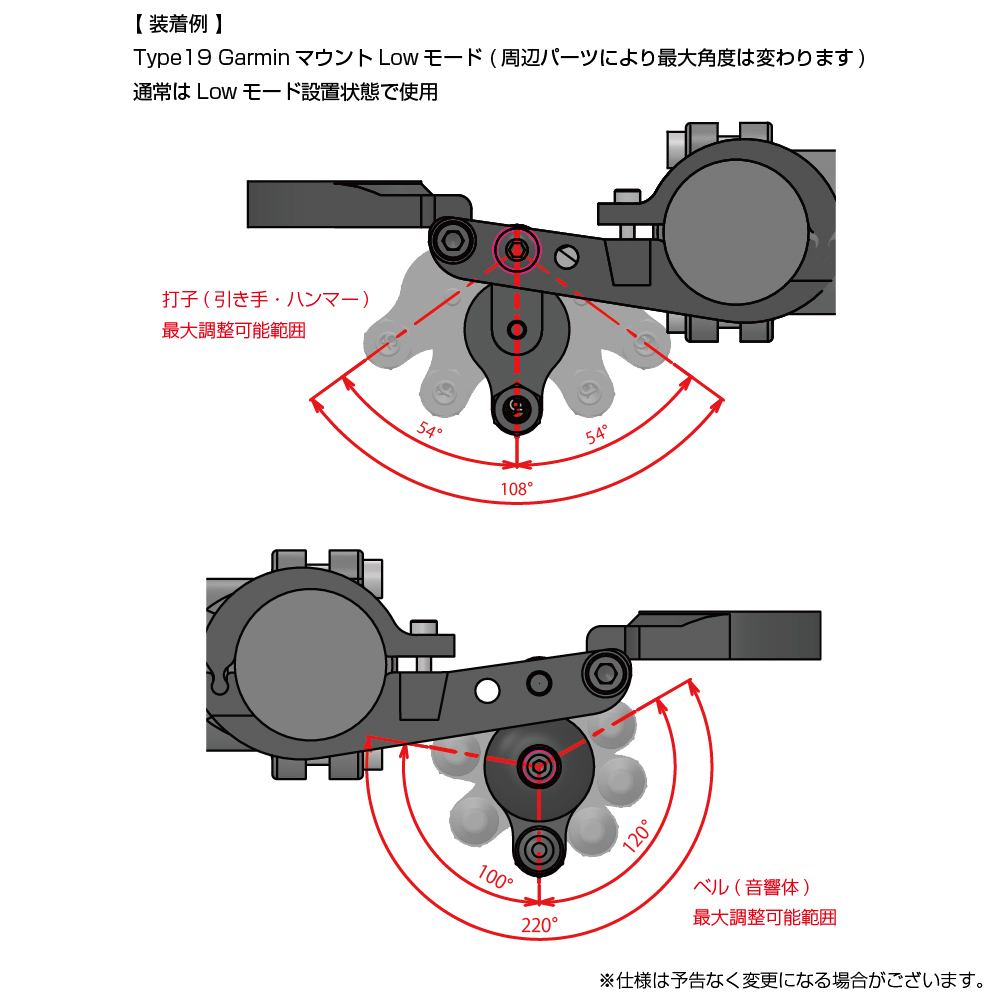 【 装着例 】
Type19 Garmin マウント Low モード ( 周辺パーツにより最大角度は変わります )
通常は Low モード設置状態で使用

打子 ( 引き手・ハンマー )
最大調整可能範囲

54°
54°
108°

100°
120°
220°

ベル ( 音響体 )
最大調整可能範囲

※仕様は予告なく変更になる場合がございます。