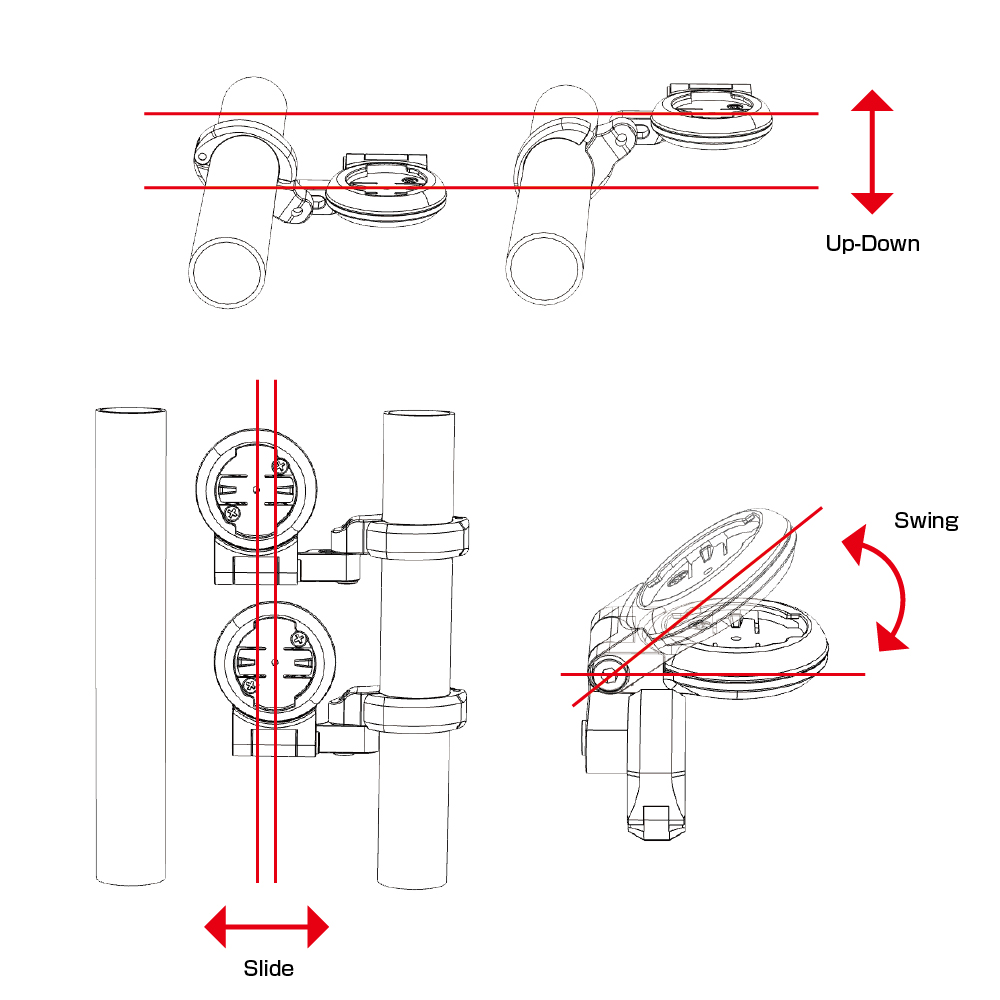 Up-Down

Swing

Slide