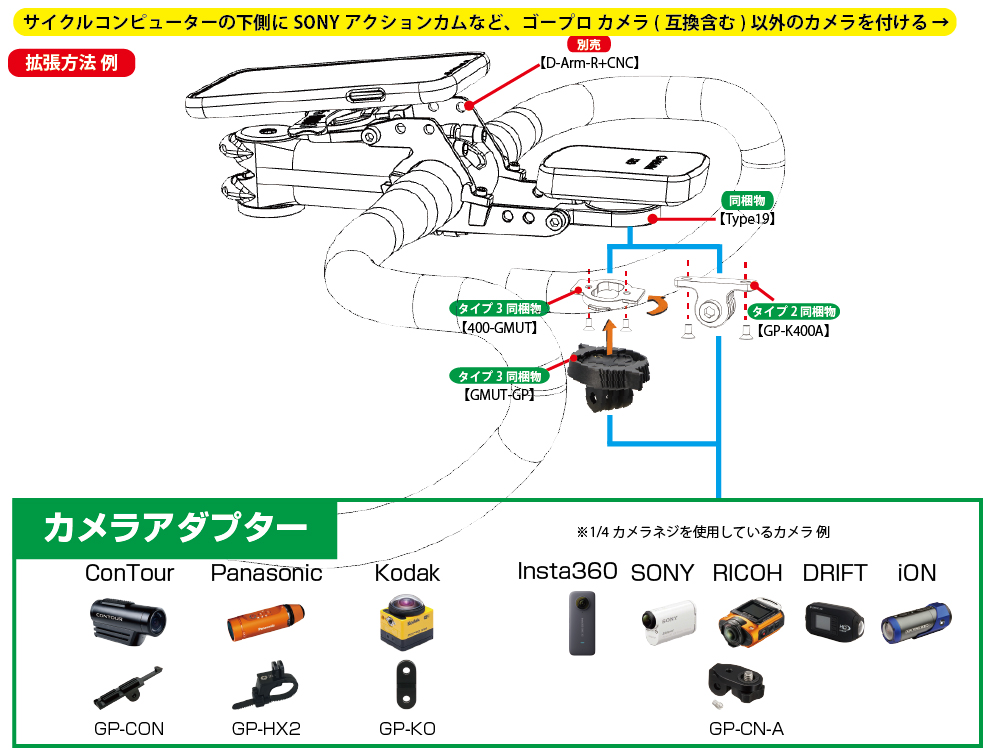 サイクルコンピューターの下側に SONY アクションカムなど、ゴープロ カメラ ( 互換含む ) 以外のカメラを付ける →

拡張方法 例

別売
【D-Arm-R+CNC】

同梱物
【Type19】

タイプ 3 同梱物
【400-GMUT】

タイプ 2 同梱物
【GP-K400A】

タイプ 3 同梱物
【GMUT-GP】

カメラアダプター

※1/4 カメラネジを使用しているカメラ 例

ConTour

Panasonic

Kodak

Insta360

SONY

RICOH

DRIFT

iON

GP-CON

GP-HX2

GP-KO

GP-CN-A