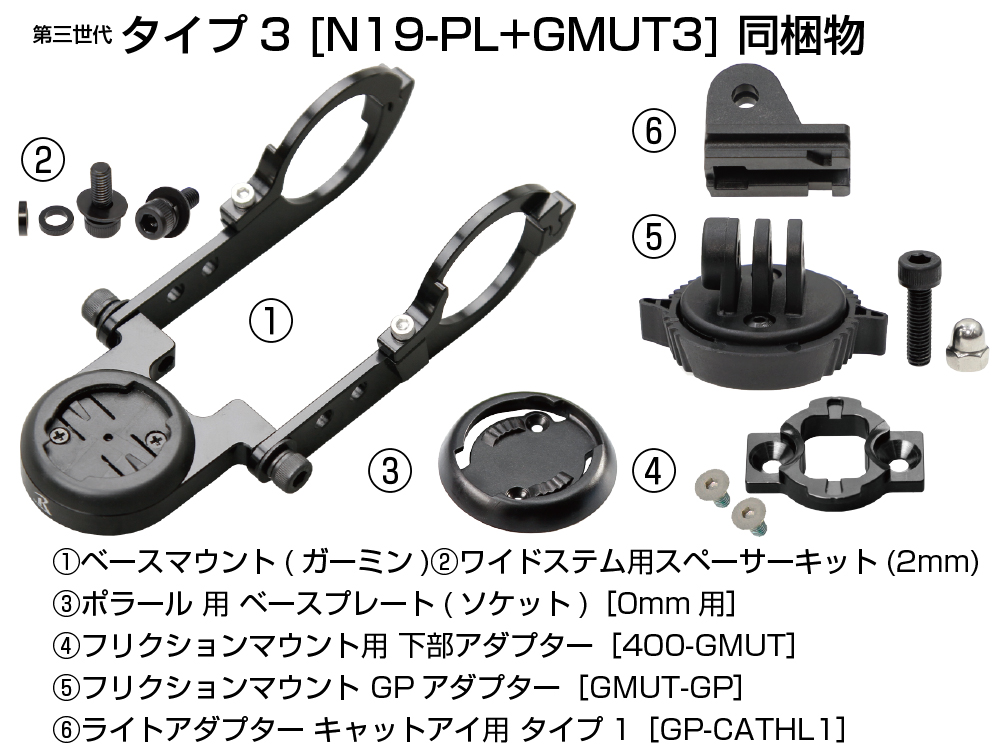 第三世代 タイプ 3 [N19-PL+GMUT3] 同梱物

②

⑥

⑤

①

③

④

①ベースマウント ( ガーミン )②ワイドステム用スペーサーキット (2mm)
③ポラール 用 ベースプレート ( ソケット ) [0mm 用]
④フリクションマウント用 下部アダプター [400-GMUT]
⑤フリクションマウント GP アダプター [GMUT-GP]
⑥ライトアダプター キャットアイ用 タイプ 1 [GP-CATHL1]