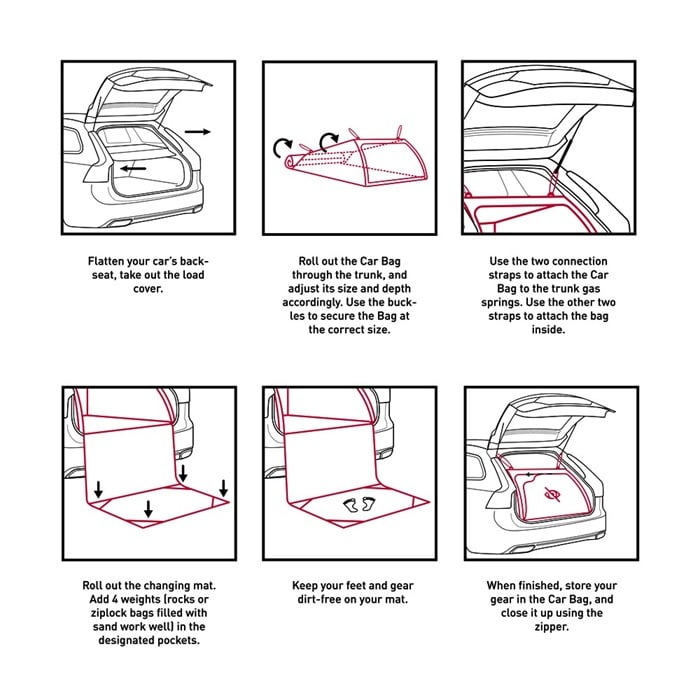 Flatten your car's backseat, take out the load cover.

Roll out the Car Bag through the trunk, and adjust its size and depth accordingly. Use the buckles to secure the Bag at the correct size.

Use the two connection straps to attach the Car Bag to the trunk gas springs. Use the other two straps to attach the bag inside.

Roll out the changing mat. Add 4 weights (rocks or ziplock bags filled with sand work well) in the designated pockets.

Keep your feet and gear dirt-free on your mat.

When finished, store your gear in the Car Bag, and close it up using the zipper.