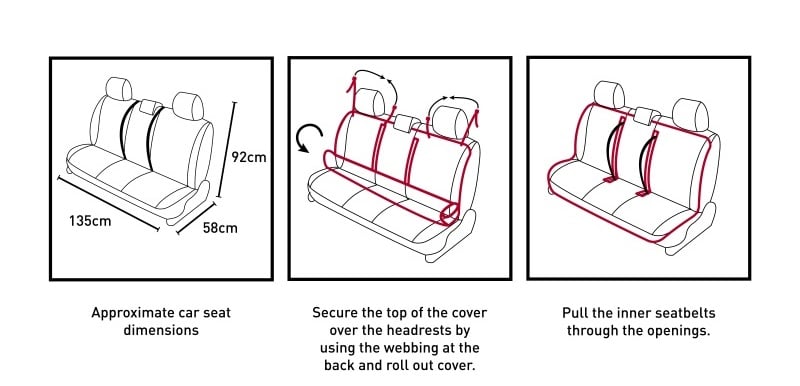 92cm

135cm

58cm

Approximate car seat dimensions

Secure the top of the cover over the headrests by using the webbing at the back and roll out cover.

Pull the inner seatbelts through the openings.