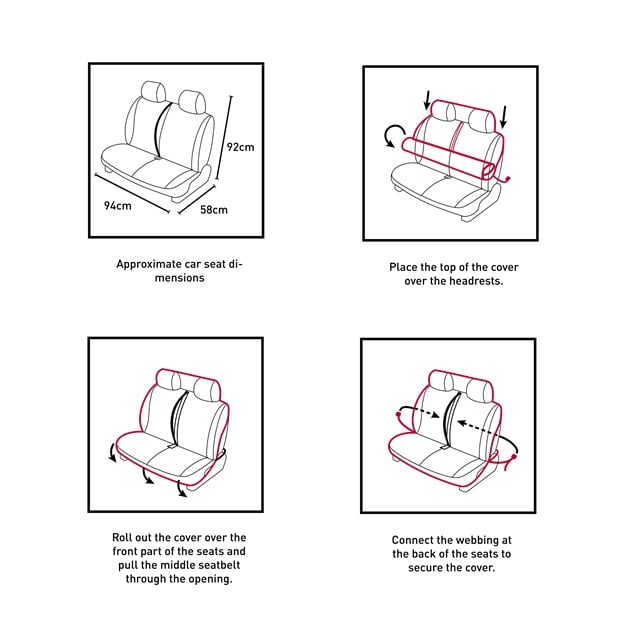 92cm

94cm

58cm

Approximate car seat dimensions

Place the top of the cover over the headrests.

Roll out the cover over the front part of the seats and pull the middle seatbelt through the opening.

Connect the webbing at the back of the seats to secure the cover.